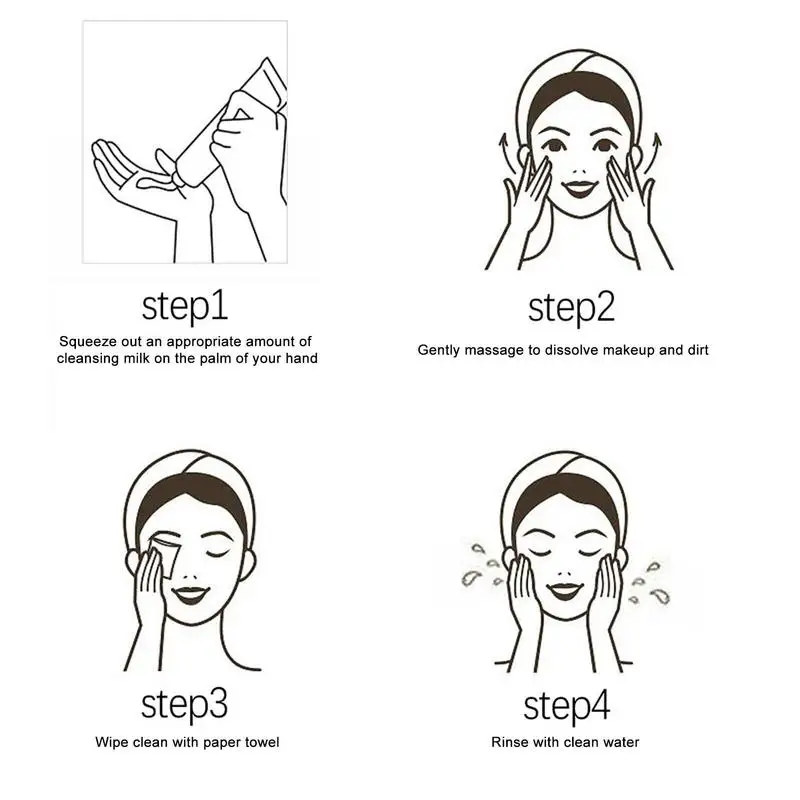 step1
Squeeze out an appropriate amount of cleansing milk on the palm of your hand

step2
Gently massage to dissolve makeup and dirt

step3
Wipe clean with paper towel

step4
Rinse with clean water