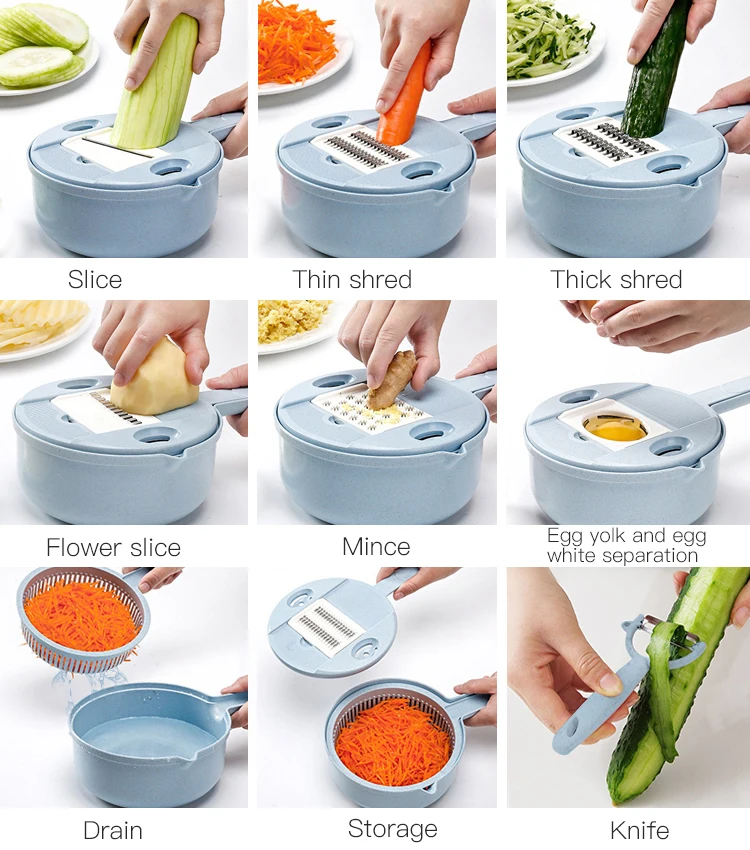 Slice

Thin shred

Thick shred

Flower slice

Mince

Egg yolk and egg white separation

Drain

Storage

Knife