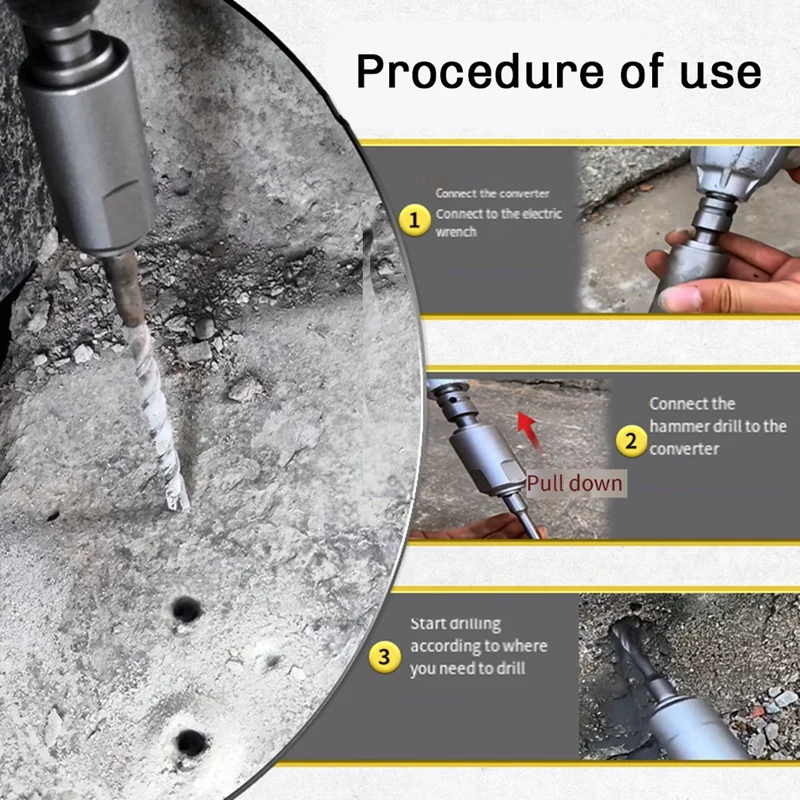 Procedure of use

1 Connect the converter
Connect to the electric wrench

Pull down

2 Connect the hammer drill to the converter

3 Start drilling according to where you need to drill