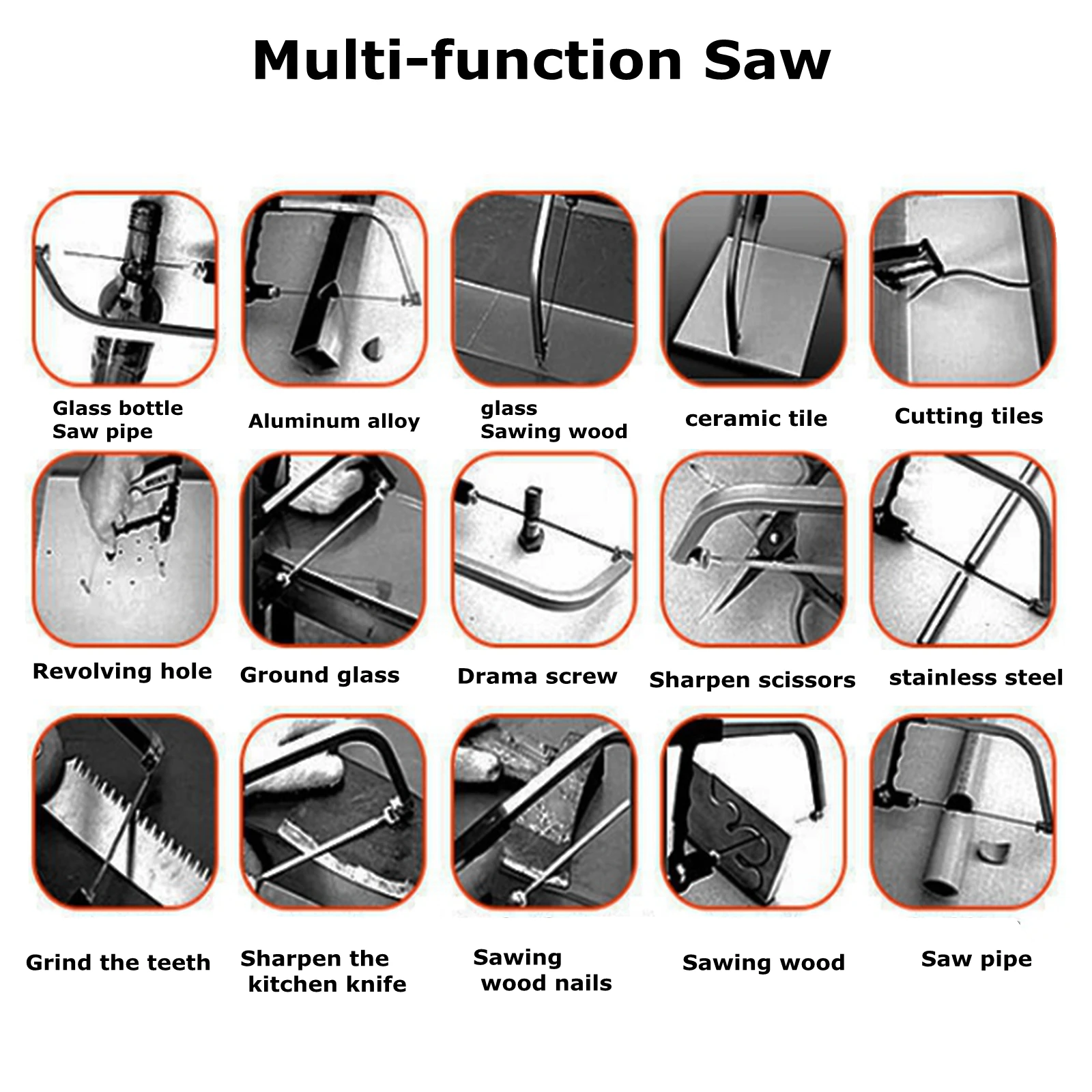 Multi-function Saw

Glass bottle
Saw pipe

Aluminum alloy

glass
Sawing wood

ceramic tile

Cutting tiles

Revolving hole

Ground glass

Drama screw

Sharpen scissors

stainless steel

Grind the teeth

Sharpen the kitchen knife

Sawing wood nails

Sawing wood

Saw pipe