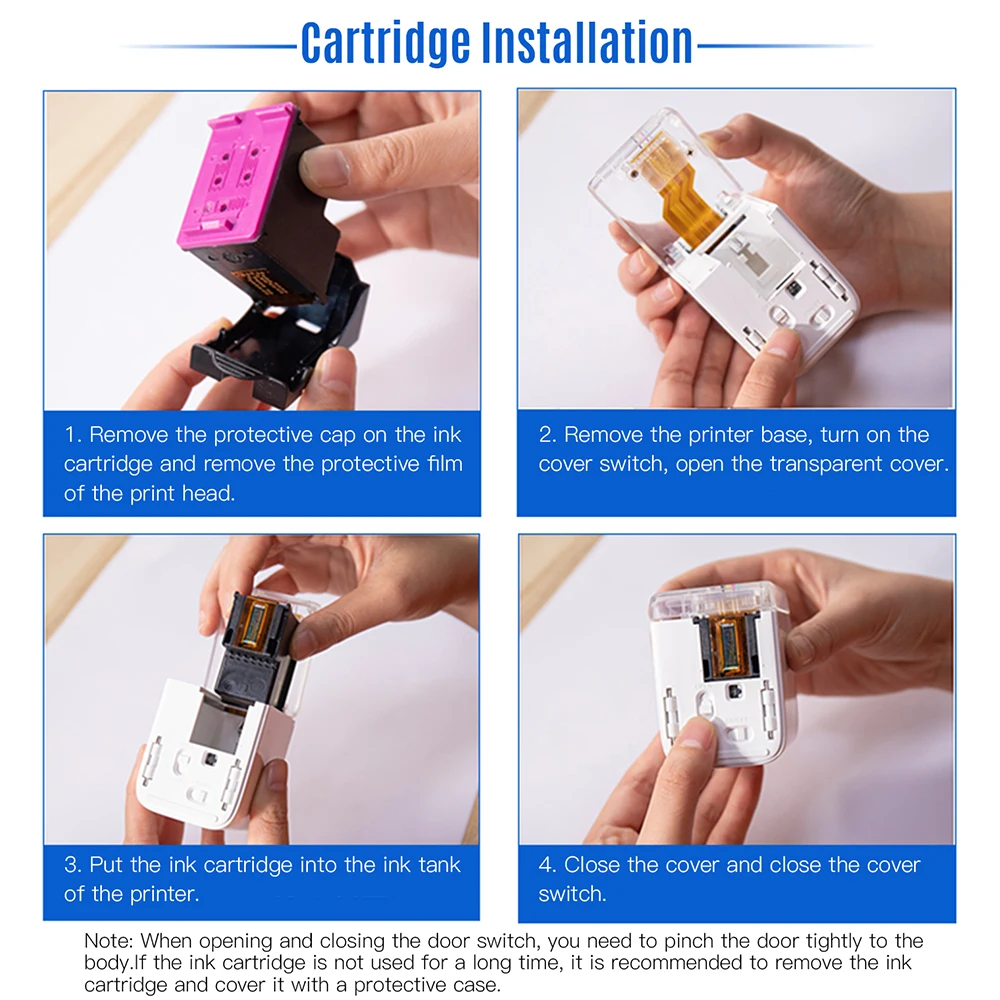 Cartridge Installation

1. Remove the protective cap on the ink cartridge and remove the protective film of the print head.

2. Remove the printer base, turn on the cover switch, open the transparent cover.

3. Put the ink cartridge into the ink tank of the printer.

4. Close the cover and close the cover switch.

Note: When opening and closing the door switch, you need to pinch the door tightly to the body.If the ink cartridge is not used for a long time, it is recommended to remove the ink cartridge and cover it with a protective case.