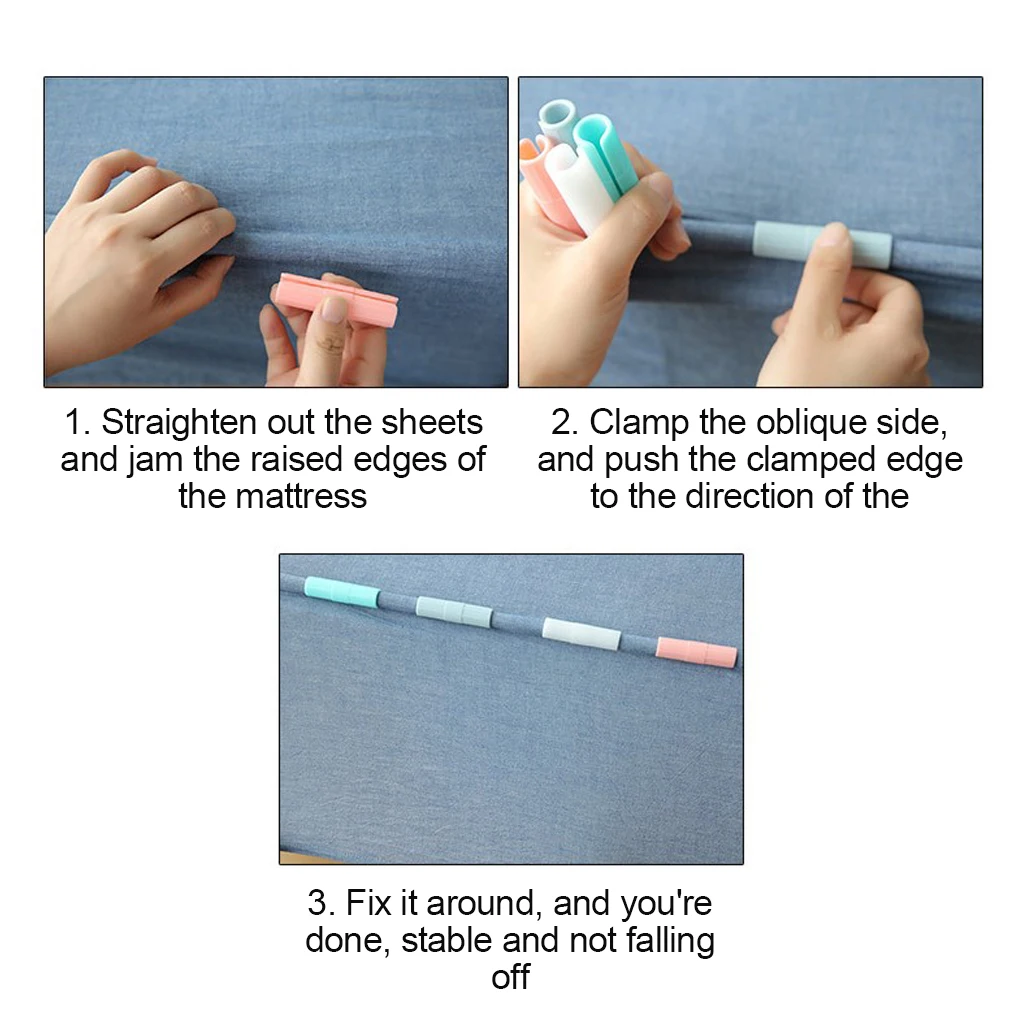 1. Straighten out the sheets and jam the raised edges of the mattress

2. Clamp the oblique side, and push the clamped edge to the direction of the

3. Fix it around, and you're done, stable and not falling off