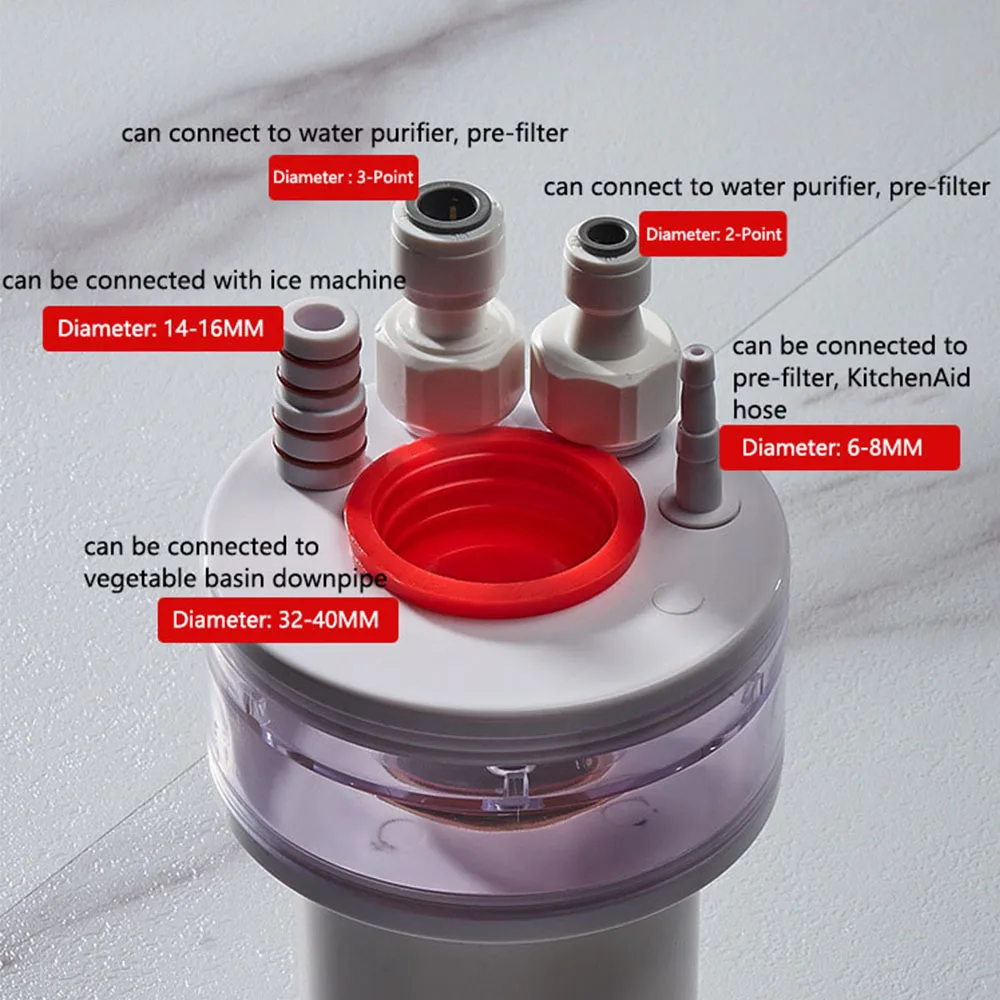 can connect to water purifier, pre-filter

Diameter : 3-Point

can connect to water purifier, pre-filter

Diameter: 2-Point

can be connected with ice machine

Diameter: 14-16MM

can be connected to pre-filter, KitchenAid hose

Diameter: 6-8MM

can be connected to vegetable basin downpipe

Diameter: 32-40MM