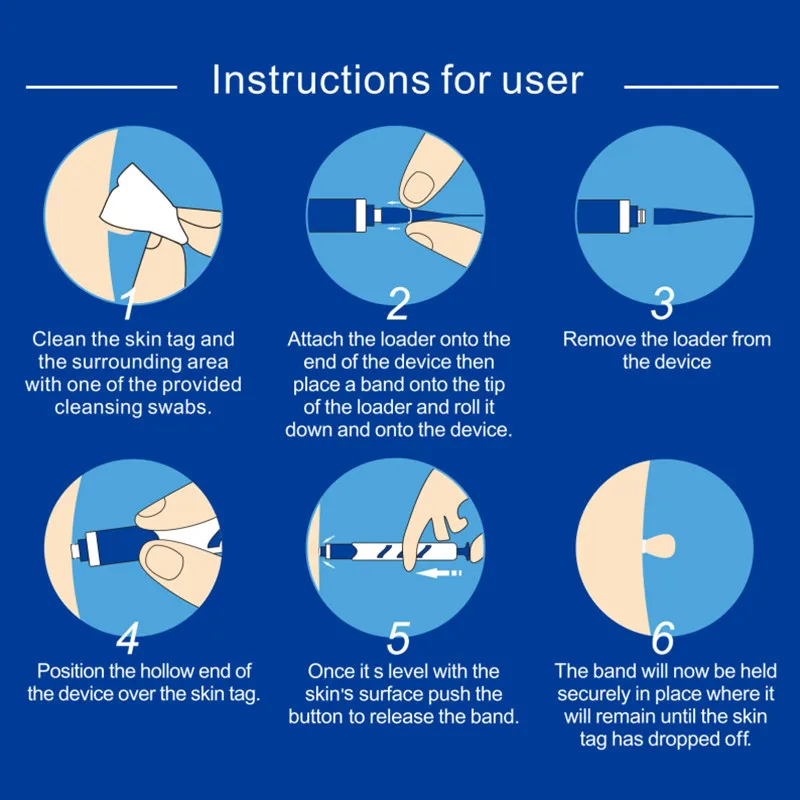 Instructions for user

1
Clean the skin tag and the surrounding area with one of the provided cleansing swabs.

2
Attach the loader onto the end of the device then place a band onto the tip of the loader and roll it down and onto the device.

3
Remove the loader from the device

4
Position the hollow end of the device over the skin tag.

5
Once it s level with the skin's surface push the button to release the band.

6
The band will now be held securely in place where it will remain until the skin tag has dropped off.