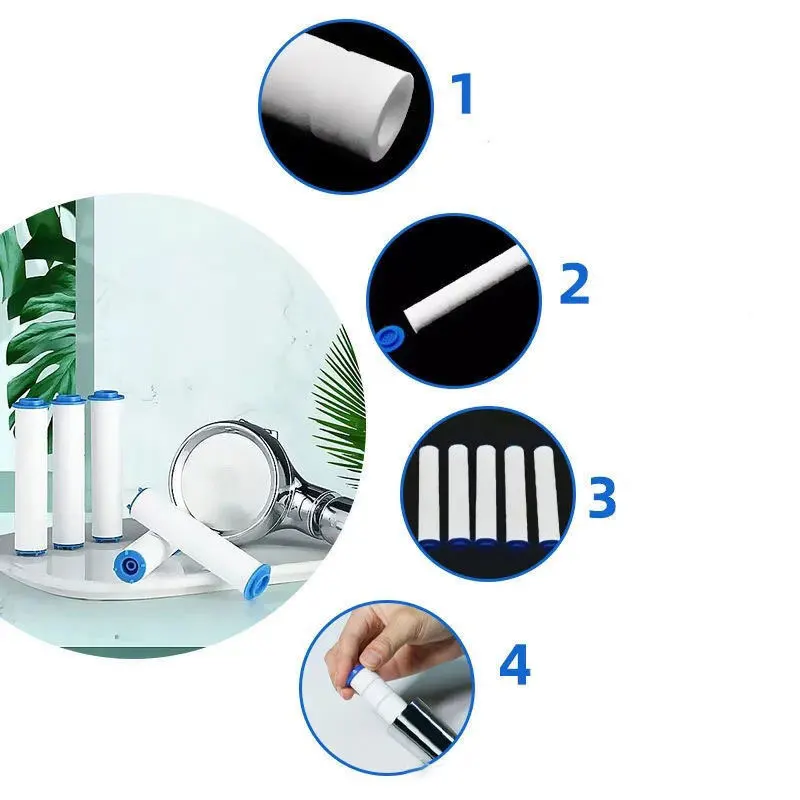 1

2

3

4