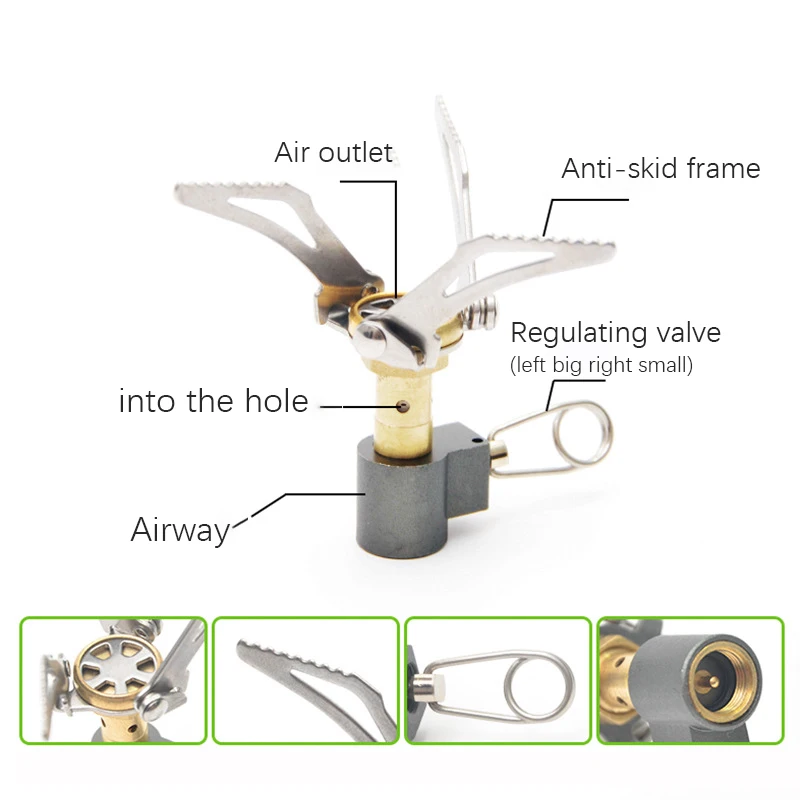 Air outlet

Anti-skid frame

Regulating valve
(left big right small)

into the hole

Airway