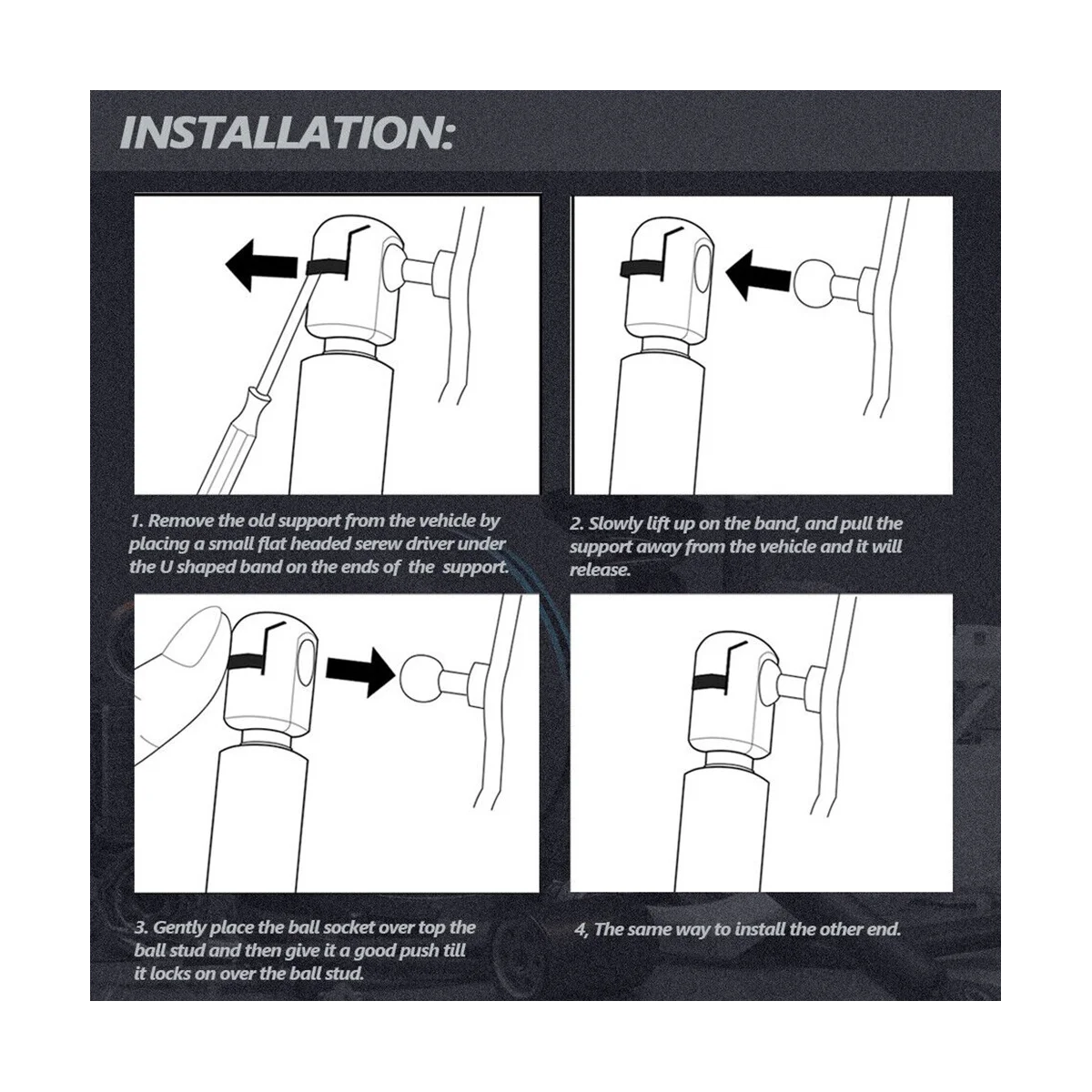 INSTALLATION:

1. Remove the old support from the vehicle by placing a small flat headed serew driver under the U shaped band on the ends of the support.

2. Slowly lift up on the band, and pull the support away from the vehicle and it will release.

3. Gently place the ball socket over top the ball stud and then give it a good push till it locks on over the ball stud.

4, The same way to install the other end.