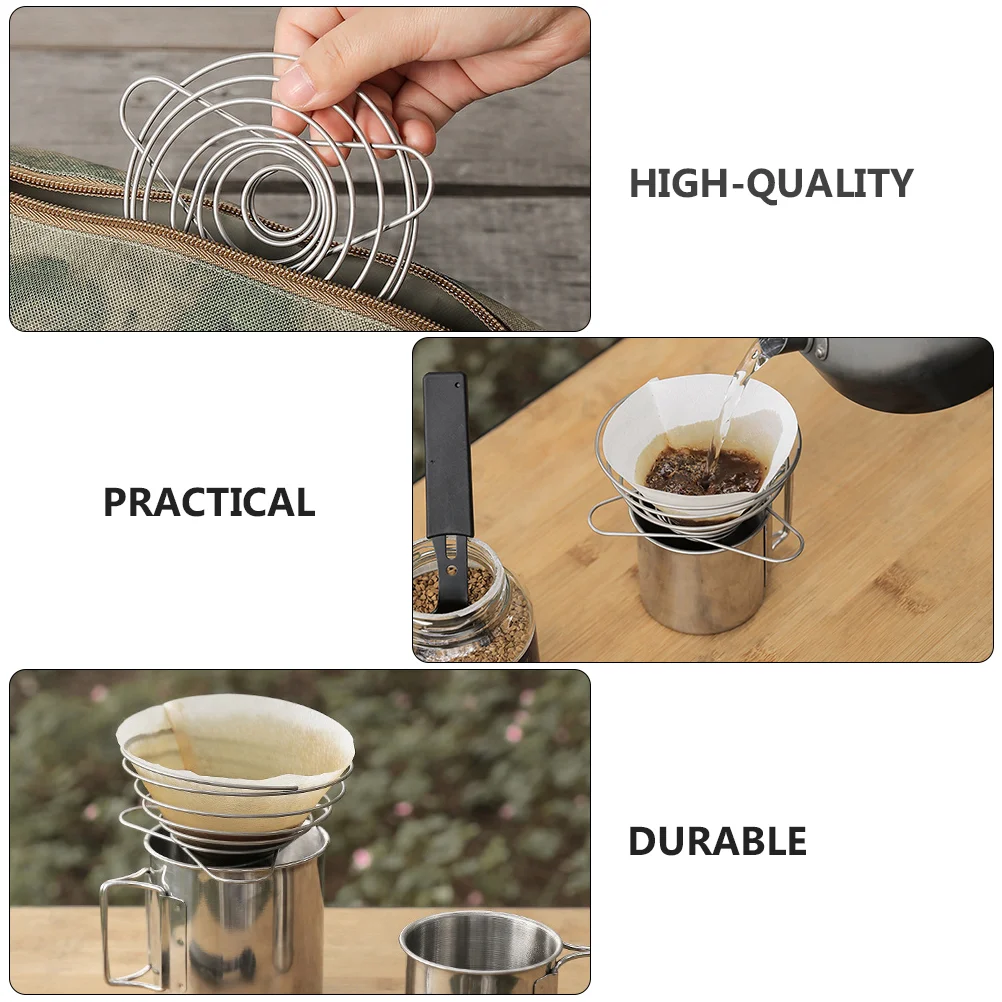 HIGH-QUALITY

PRACTICAL

DURABLE