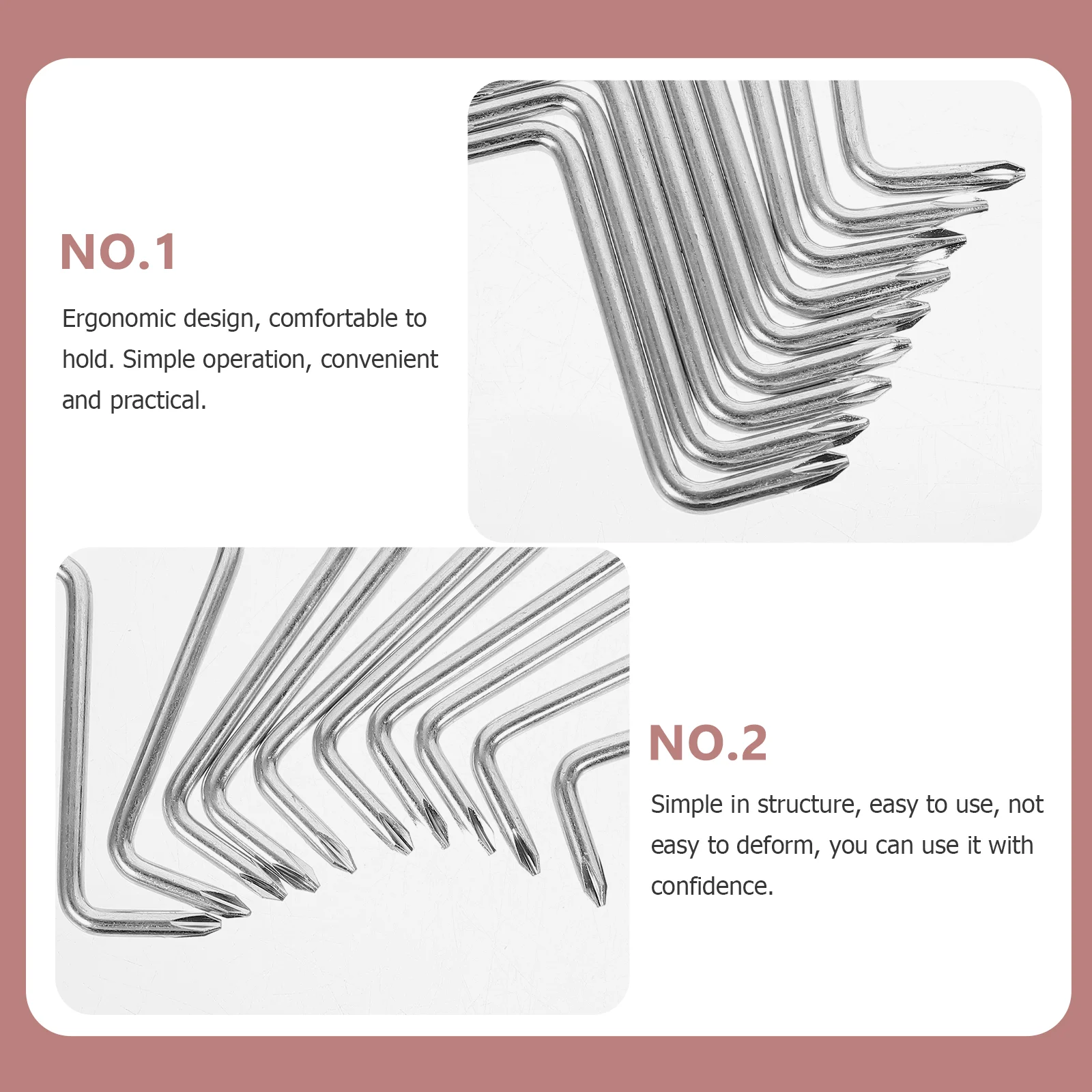 NO.1

Ergonomic design, comfortable to hold. Simple operation, convenient and practical.

NO.2

Simple in structure, easy to use, not easy to deform, you can use it with confidence.