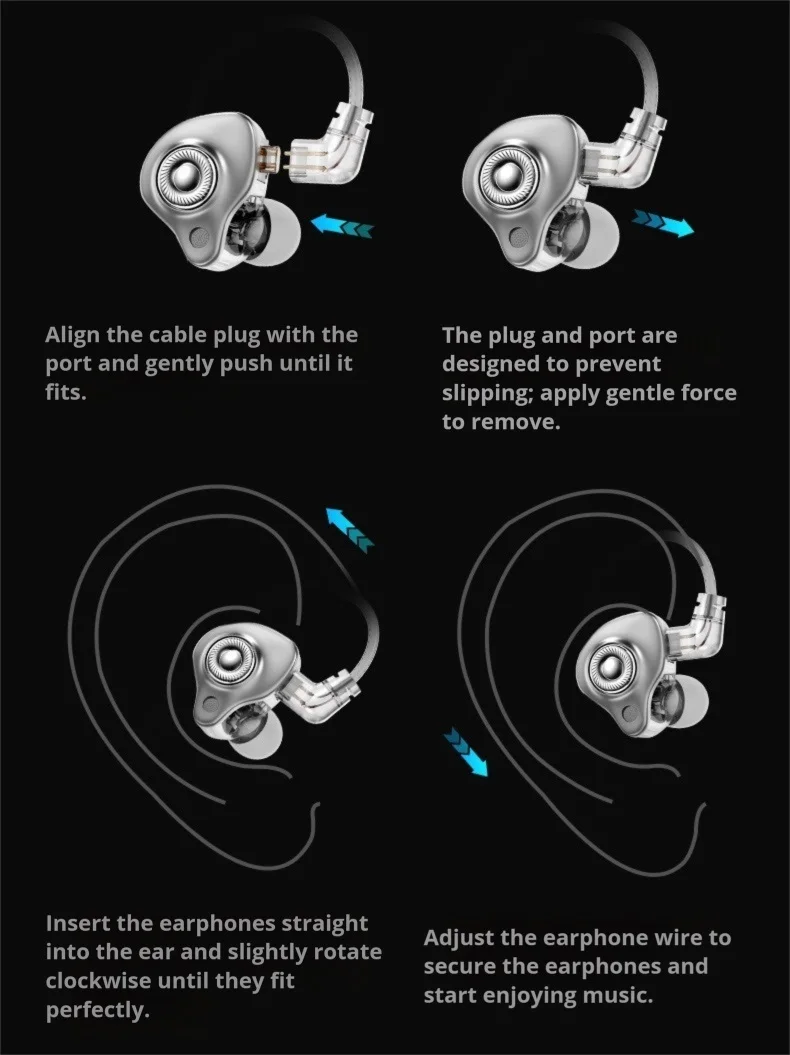 Align the cable plug with the port and gently push until it fits.

The plug and port are designed to prevent slipping; apply gentle force to remove.

Insert the earphones straight into the ear and slightly rotate clockwise until they fit perfectly.

Adjust the earphone wire to secure the earphones and start enjoying music.