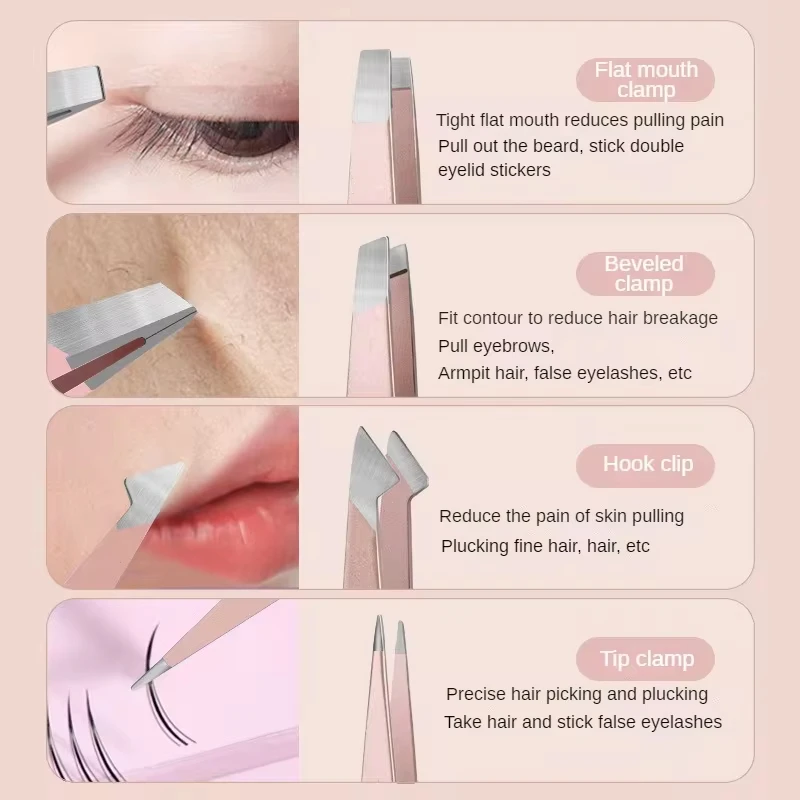 Flat mouth clamp

Tight flat mouth reduces pulling pain
Pull out the beard, stick double eyelid stickers

Beveled clamp

Fit contour to reduce hair breakage
Pull eyebrows,
Armpit hair, false eyelashes, etc

Hook clip

Reduce the pain of skin pulling
Plucking fine hair, hair, etc

Tip clamp

Precise hair picking and plucking
Take hair and stick false eyelashes