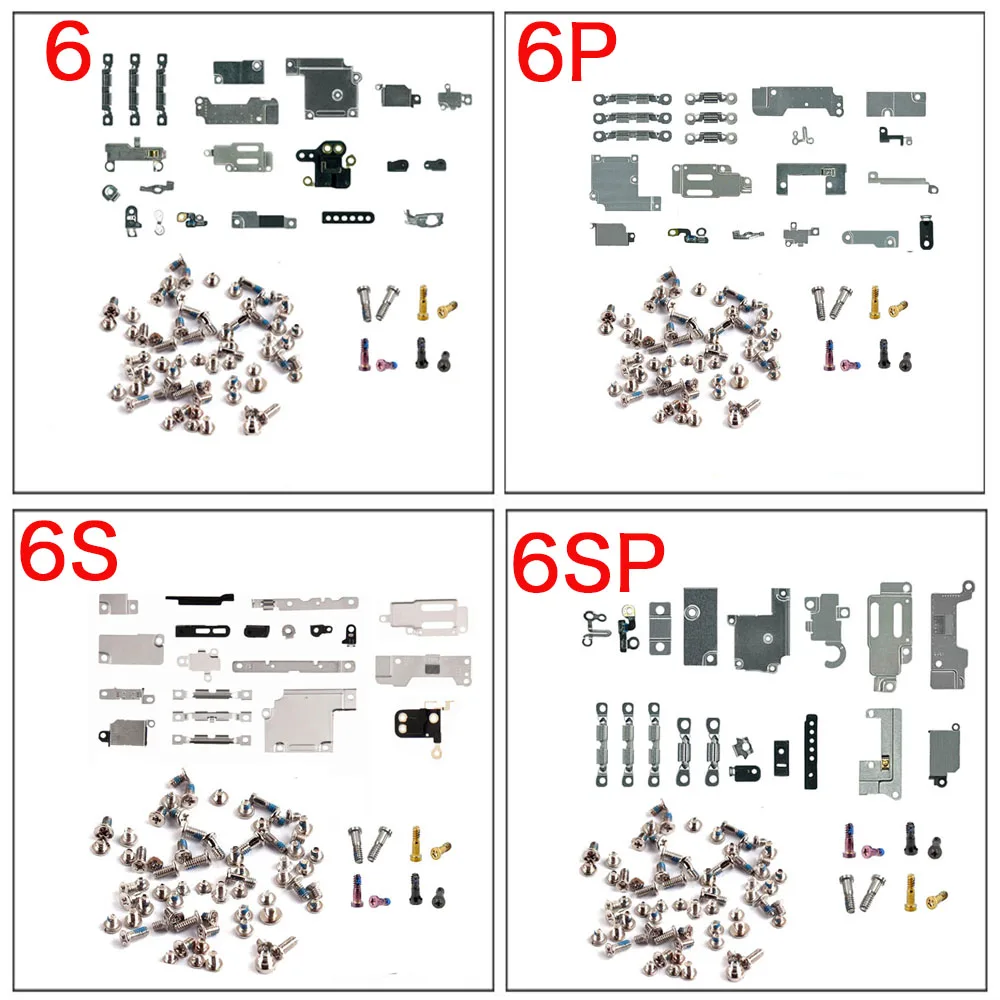 6

6P

6S

6SP