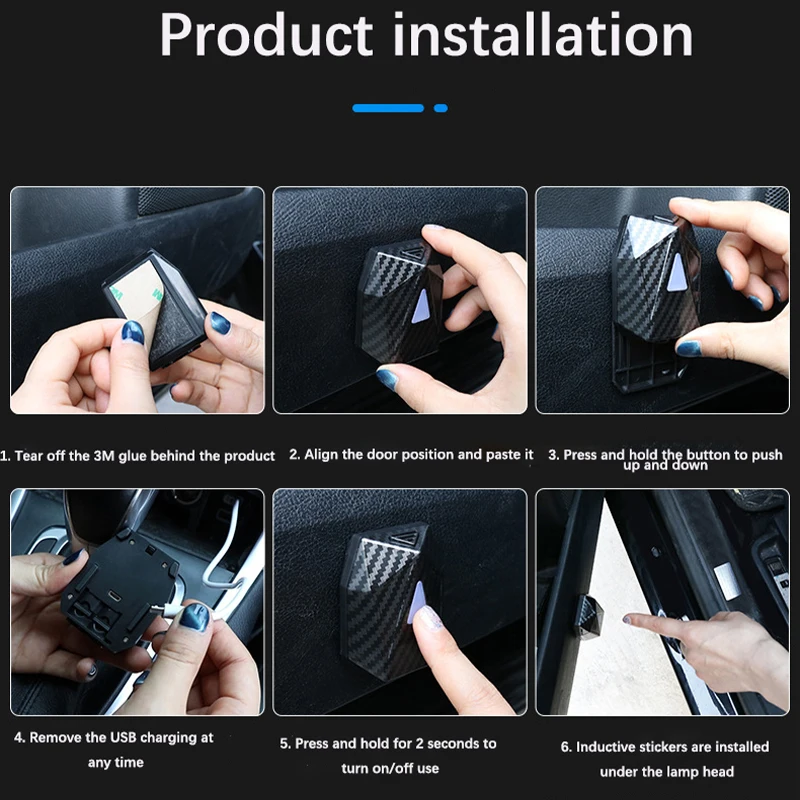 Product installation

1. Tear off the 3M glue behind the product

2. Align the door position and paste it

3. Press and hold the button to push up and down

4. Remove the USB charging at any time

5. Press and hold for 2 seconds to turn on/off use

6. Inductive stickers are installed under the lamp head