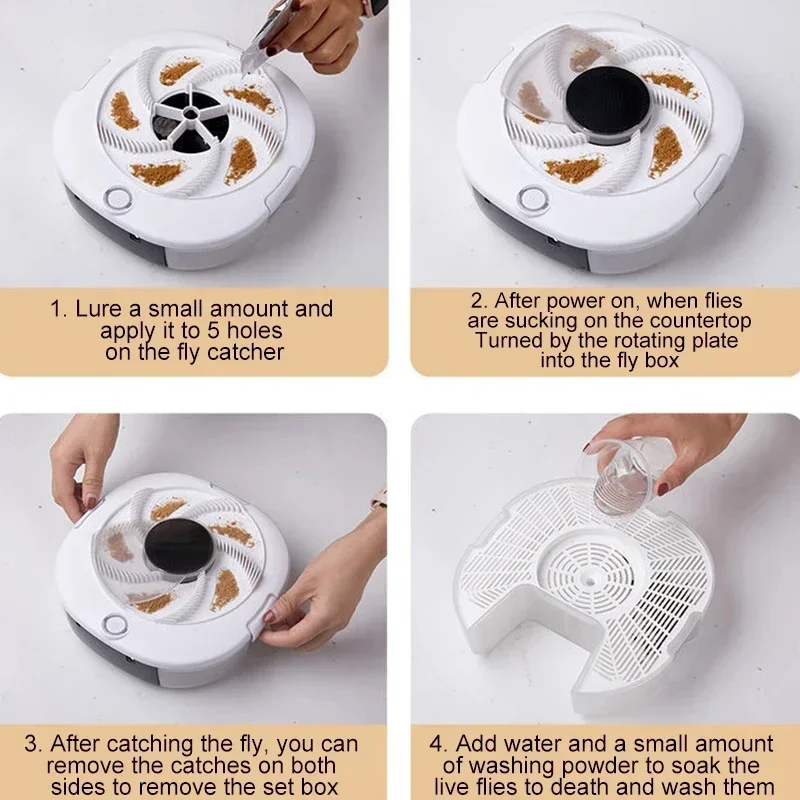 1. Lure a small amount and apply it to 5 holes on the fly catcher

2. After power on, when flies are sucking on the countertop Turned by the rotating plate into the fly box

3. After catching the fly, you can remove the catches on both sides to remove the set box

4. Add water and a small amount of washing powder to soak the live flies to death and wash them