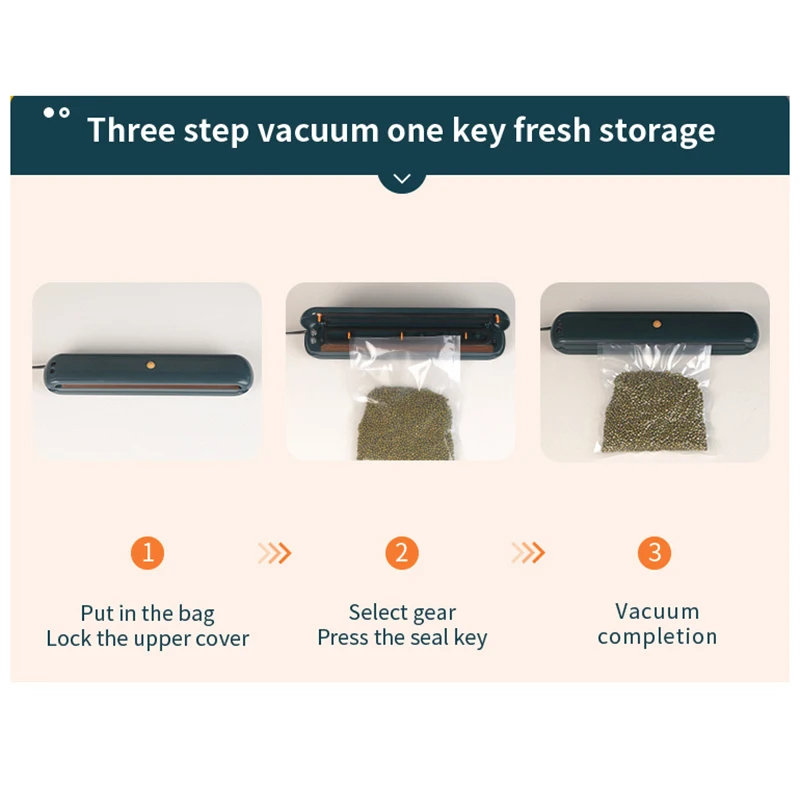 Three step vacuum one key fresh storage

1

Put in the bag
Lock the upper cover

2

Select gear
Press the seal key

3

Vacuum
completion