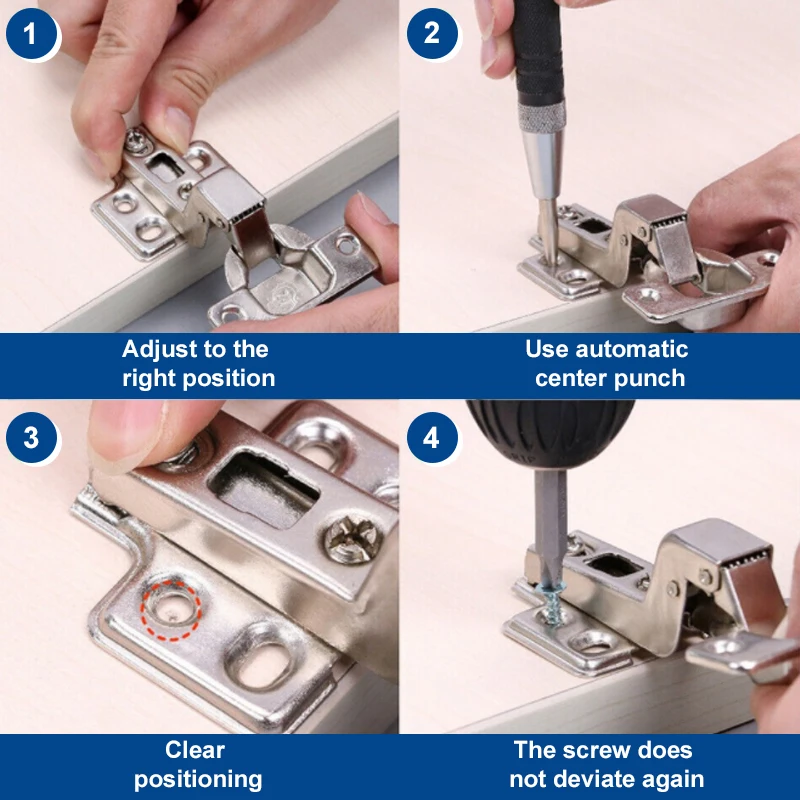 1

Adjust to the right position

2

Use automatic center punch

3

Clear positioning

4

The screw does not deviate again