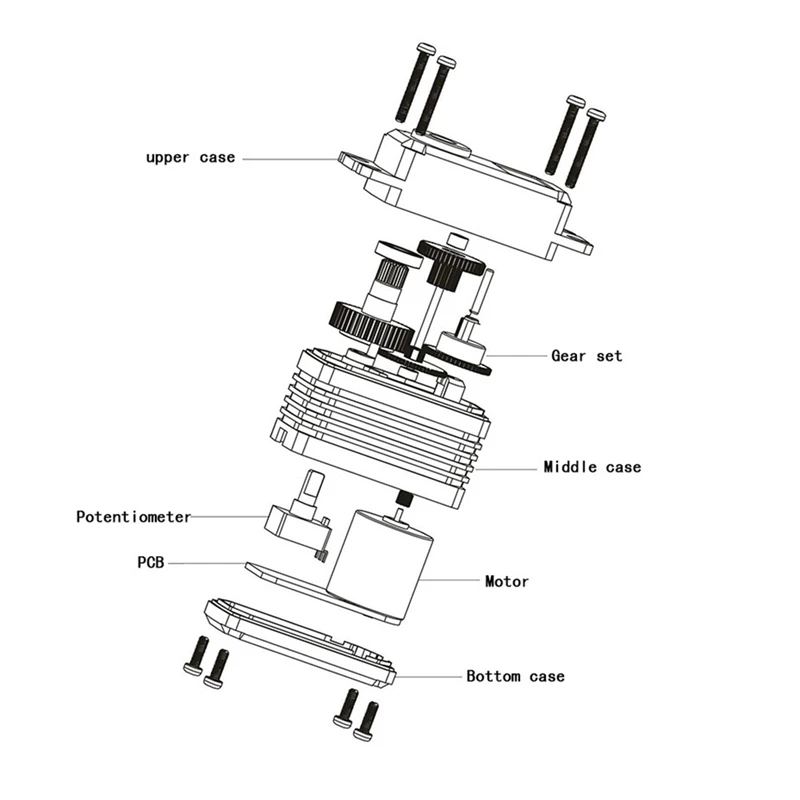 upper case

Gear set

Middle case

Potentiometer

PCB

Motor

Bottom case