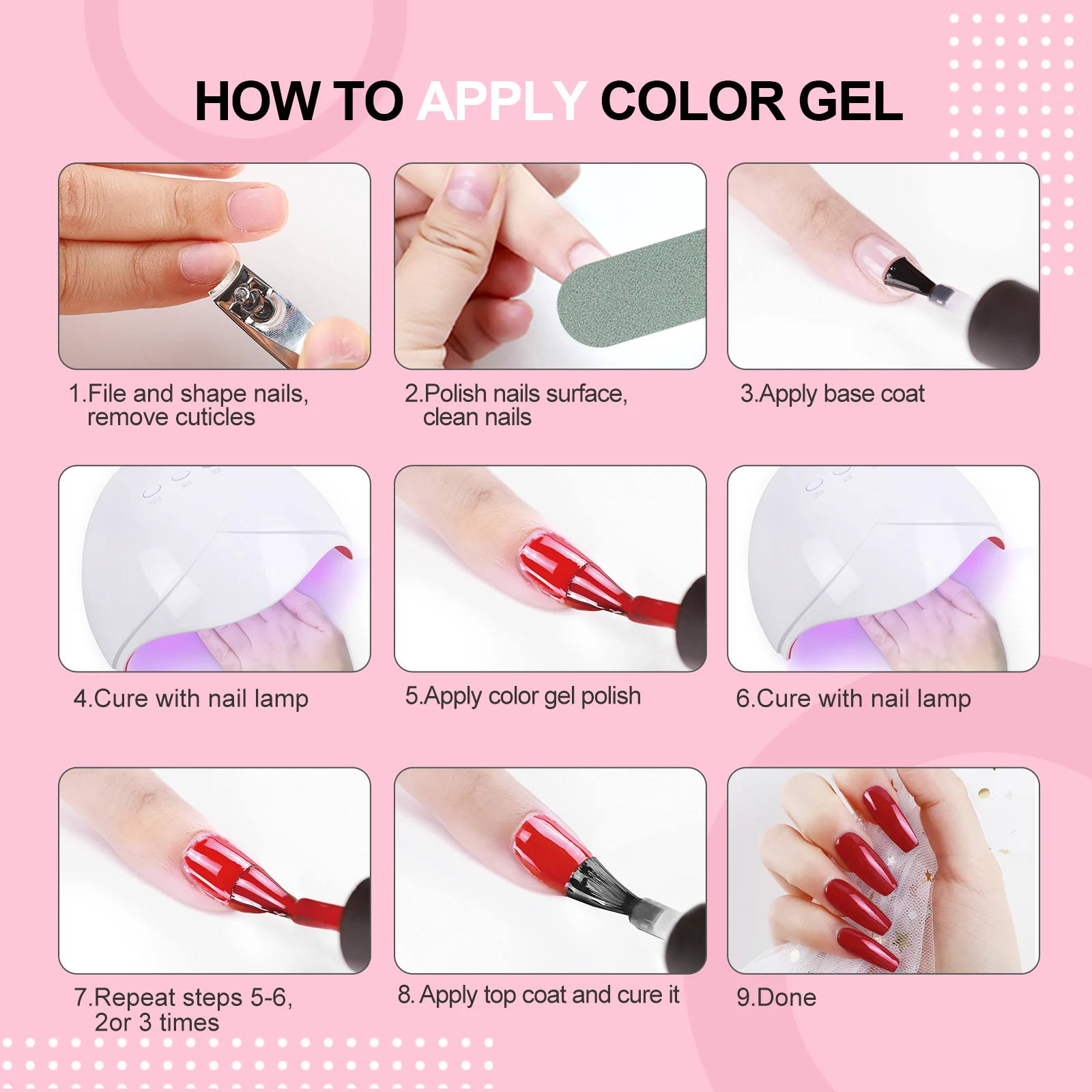 HOW TO APPLY COLOR GEL

1.File and shape nails, remove cuticles

2.Polish nails surface, clean nails

3.Apply base coat

4.Cure with nail lamp

5.Apply color gel polish

6.Cure with nail lamp

7.Repeat steps 5-6, 2or 3 times

8. Apply top coat and cure it

9.Done