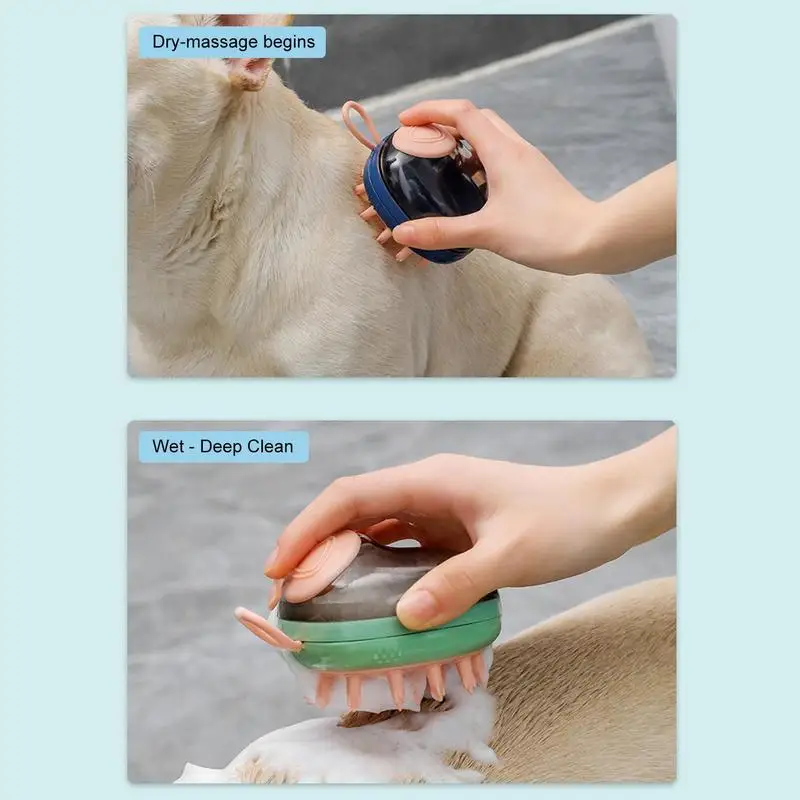 Dry-massage begins

Wet - Deep Clean