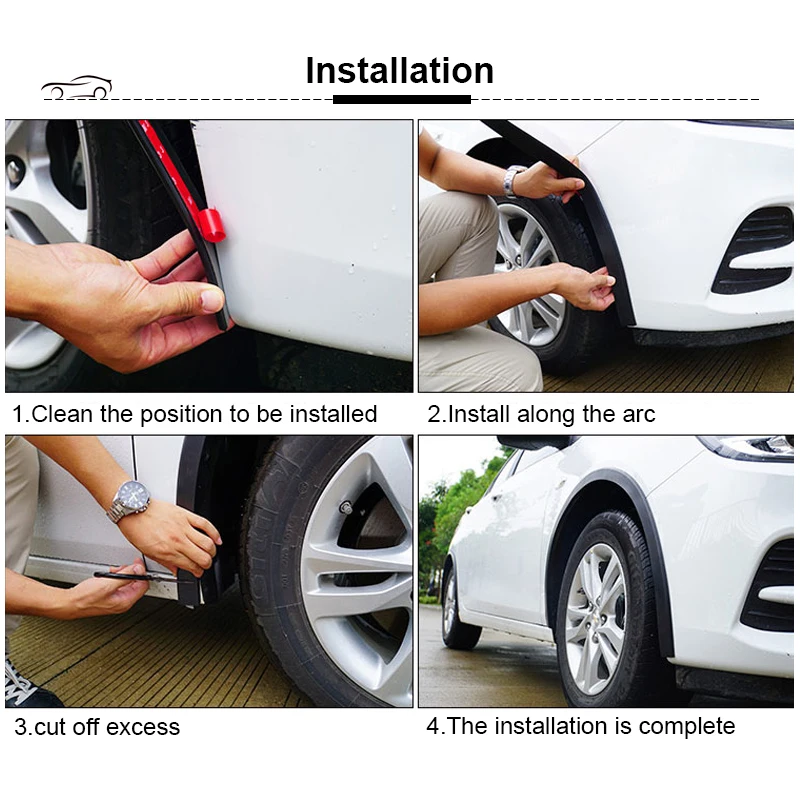 Installation

1.Clean the position to be installed

2.Install along the arc

3.cut off excess

4.The installation is complete