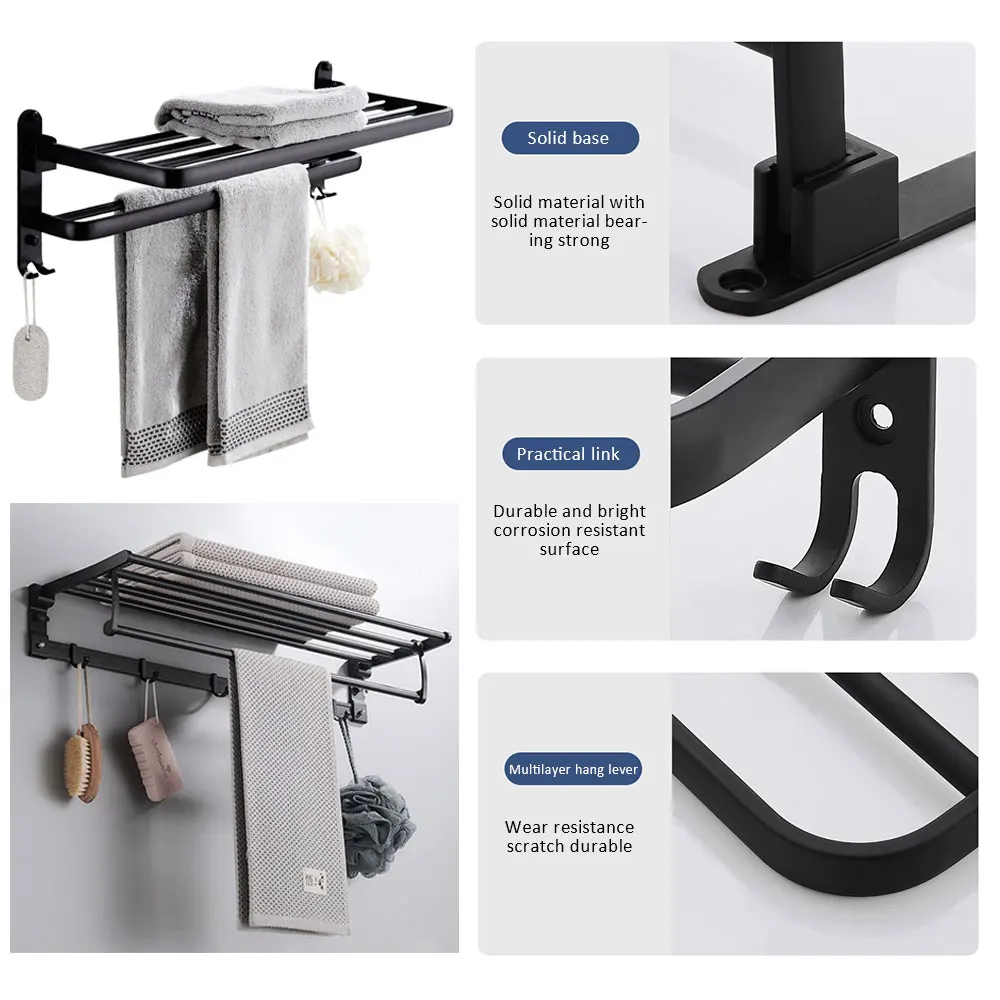 Solid base

Solid material with solid material bearing strong

Practical link

Durable and bright corrosion resistant surface

Multilayer hang lever

Wear resistance scratch durable