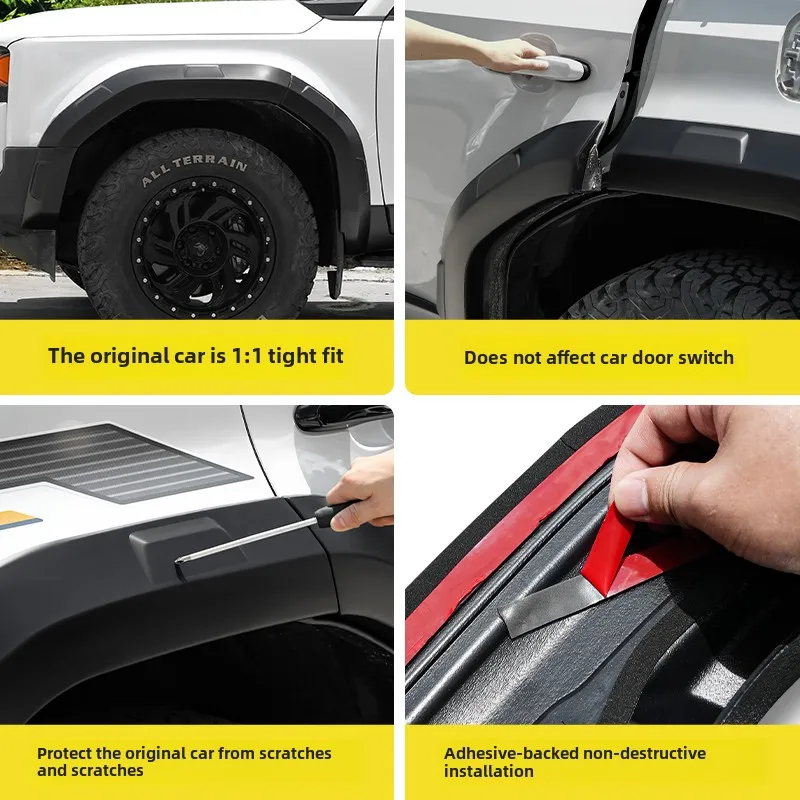 ALL TERRAIN

The original car is 1:1 tight fit

Does not affect car door switch

Protect the original car from scratches and scratches

Adhesive-backed non-destructive installation