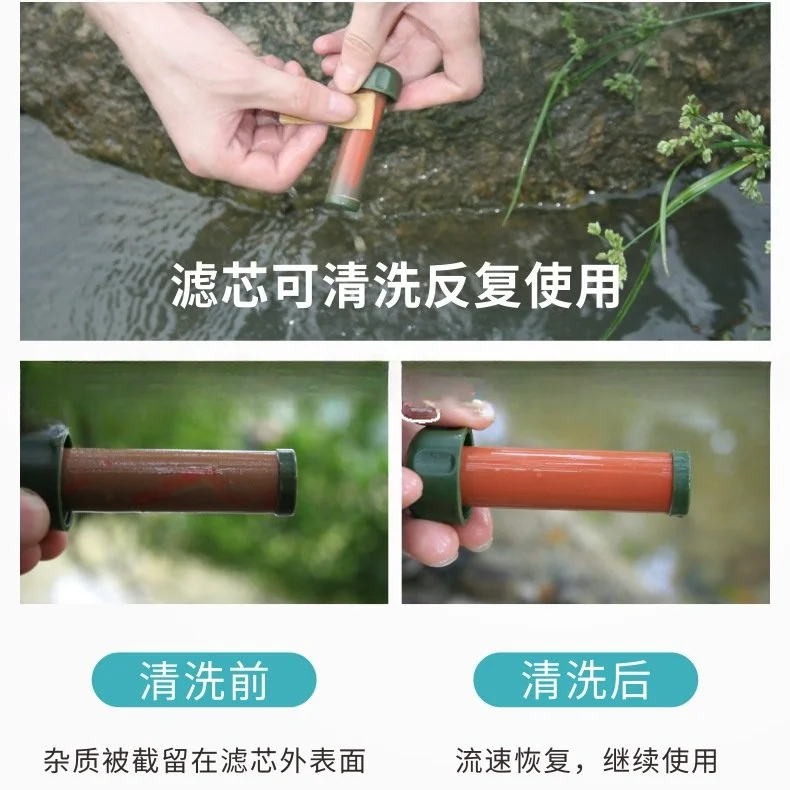 滤芯可清洗反复使用

清洗前

杂质被截留在滤芯外表面

清洗后

流速恢复，继续使用