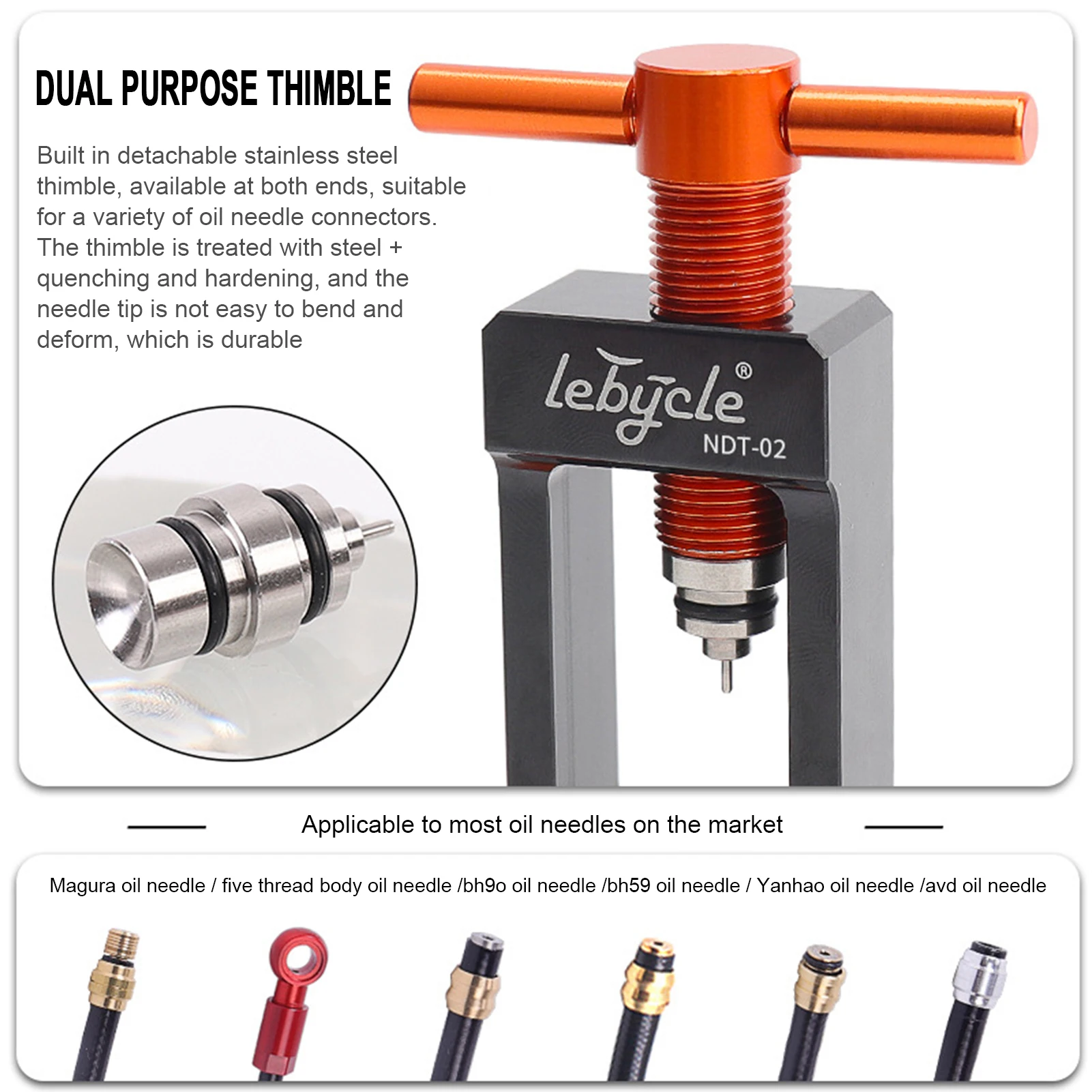 DUAL PURPOSE THIMBLE

Built in detachable stainless steel thimble, available at both ends, suitable for a variety of oil needle connectors. The thimble is treated with steel + quenching and hardening, and the needle tip is not easy to bend and deform, which is durable

lebycle®
NDT-02

Applicable to most oil needles on the market

Magura oil needle / five thread body oil needle /bh9o oil needle /bh59 oil needle / Yanhao oil needle /avd oil needle