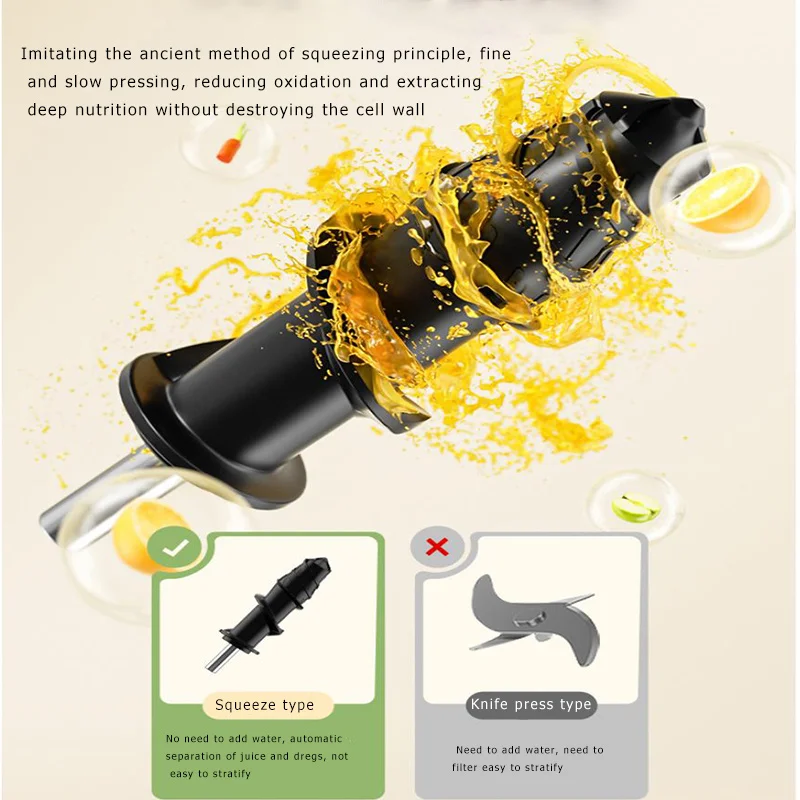 Imitating the ancient method of squeezing principle, fine and slow pressing, reducing oxidation and extracting deep nutrition without destroying the cell wall

Squeeze type

No need to add water, automatic separation of juice and dregs, not easy to stratify

Knife press type

Need to add water, need to filter easy to stratify