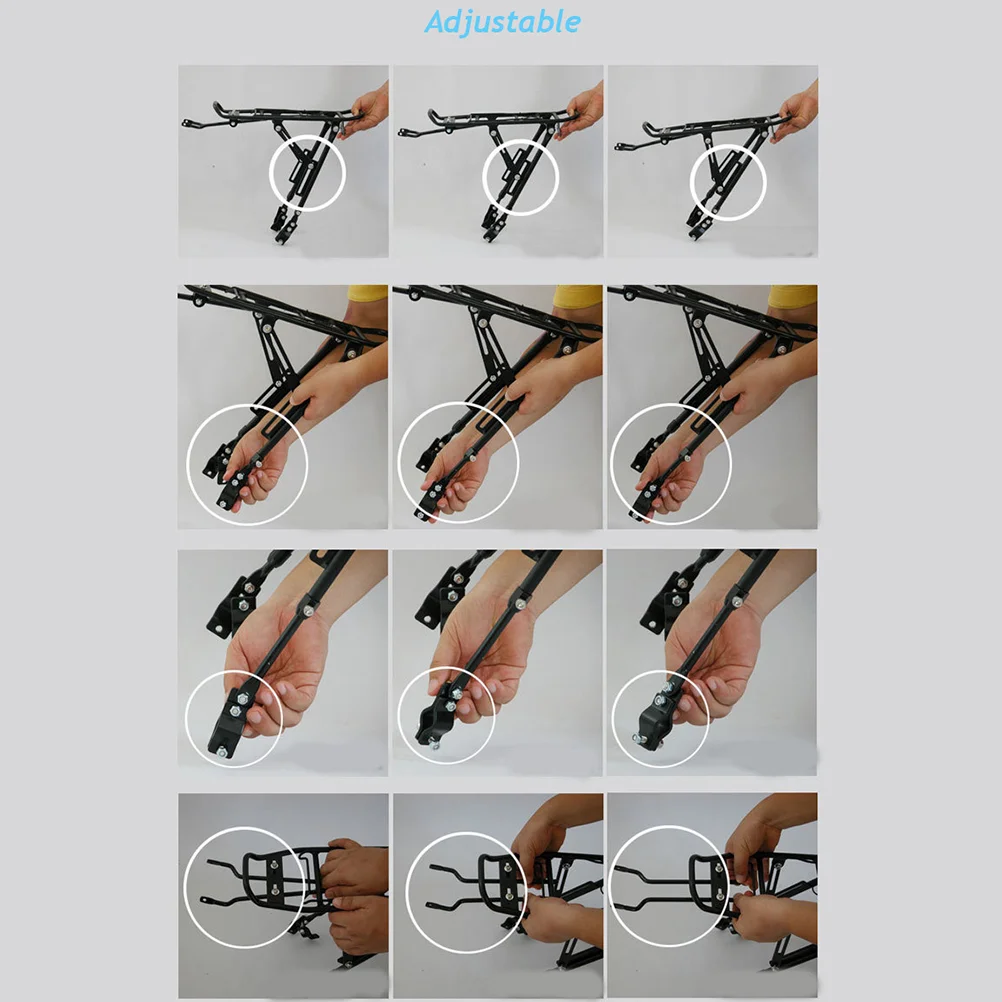 Adjustable