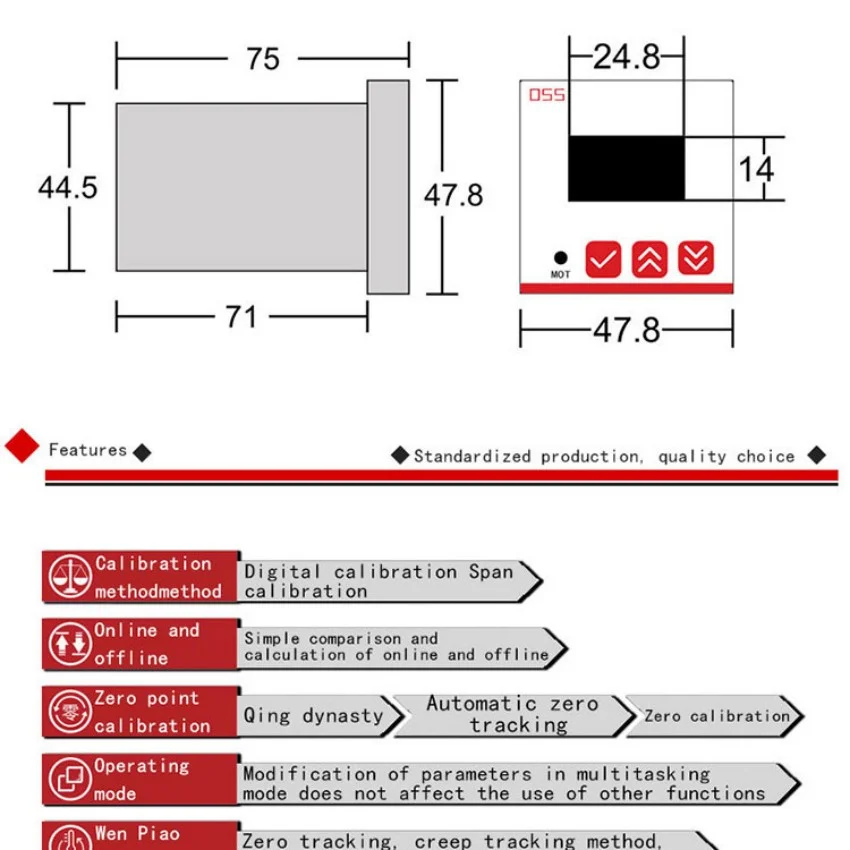 75

44.5

47.8

71

24.8

DSS

14

MOT

47.8

Features

Standardized production, quality choice

Calibration methodmethod

Digital calibration Span calibration

Online and offline

Simple comparison and calculation of online and offline

Zero point calibration

Qing dynasty

Automatic zero tracking

Zero calibration

Operating mode

Modification of parameters in multitasking mode does not affect the use of other functions

Wen Piao

Zero tracking, creep tracking method,