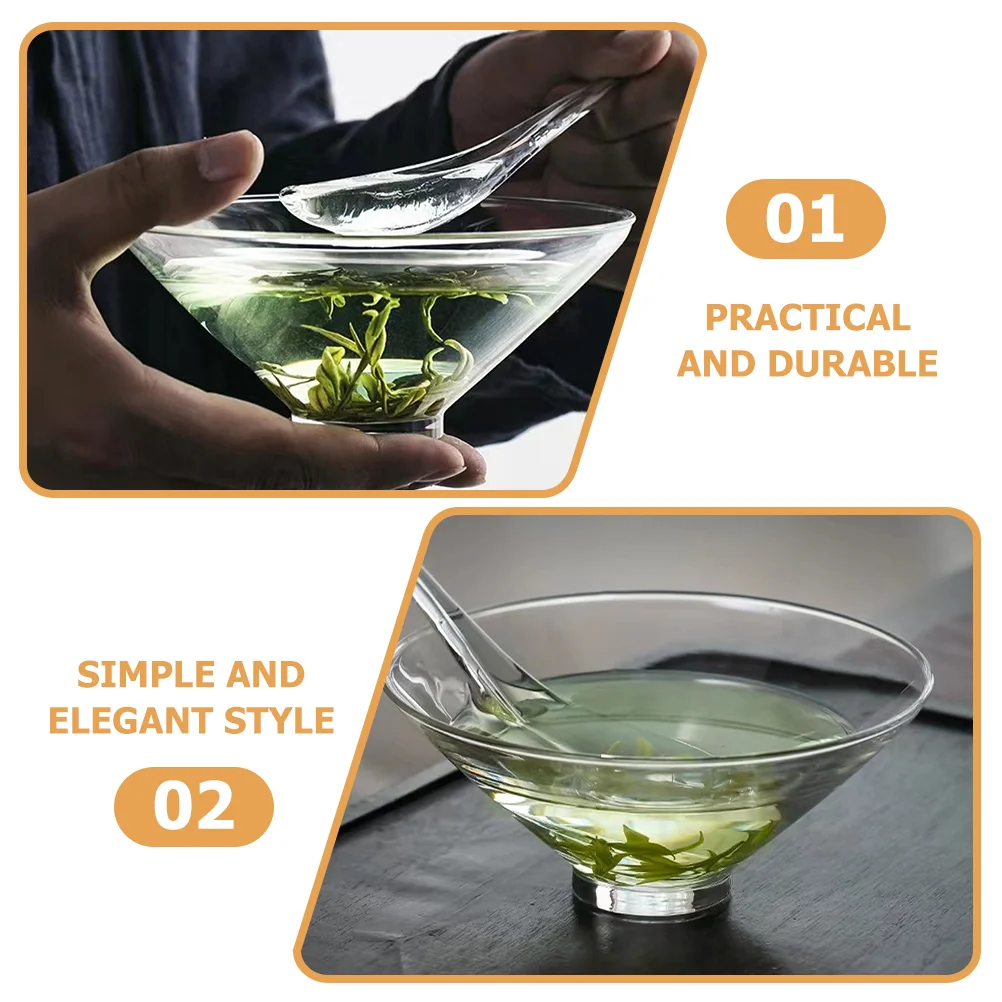 01

PRACTICAL AND DURABLE

SIMPLE AND ELEGANT STYLE

02