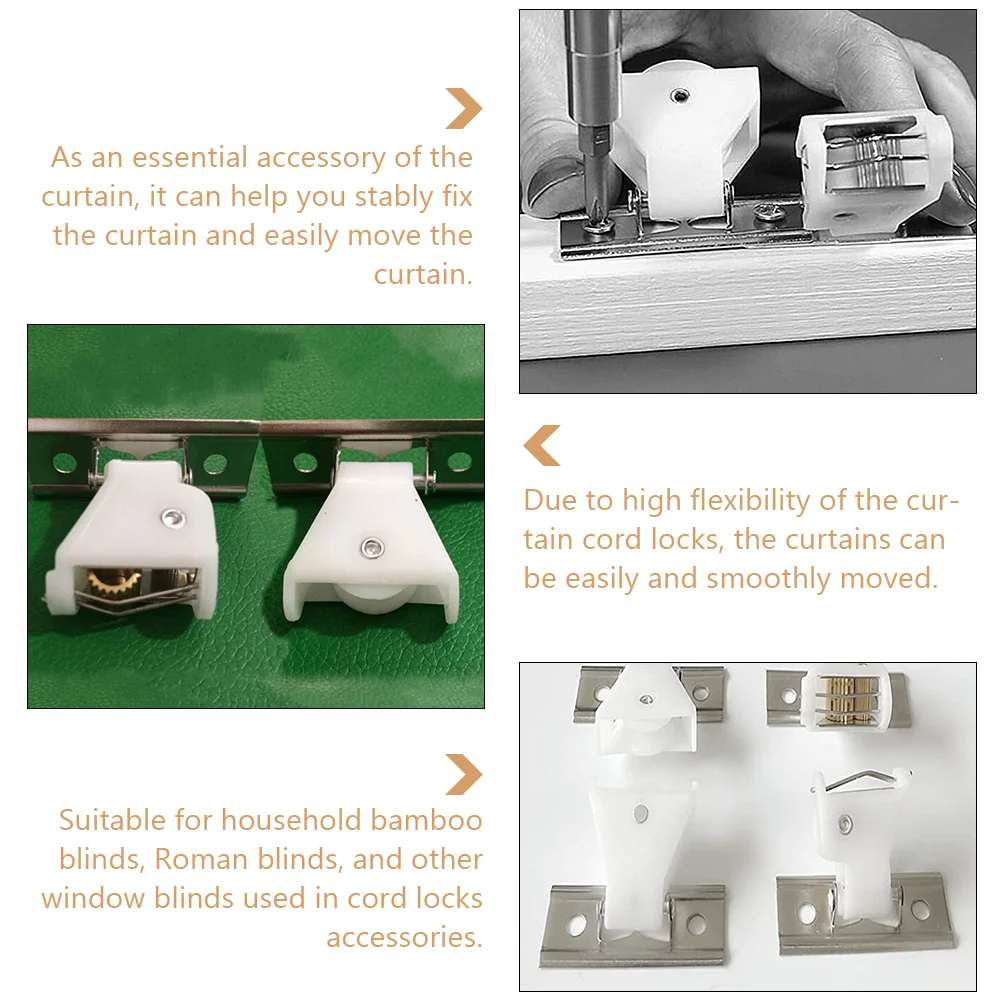 As an essential accessory of the curtain, it can help you stably fix the curtain and easily move the curtain.

Due to high flexibility of the curtain cord locks, the curtains can be easily and smoothly moved.

Suitable for household bamboo blinds, Roman blinds, and other window blinds used in cord locks accessories.