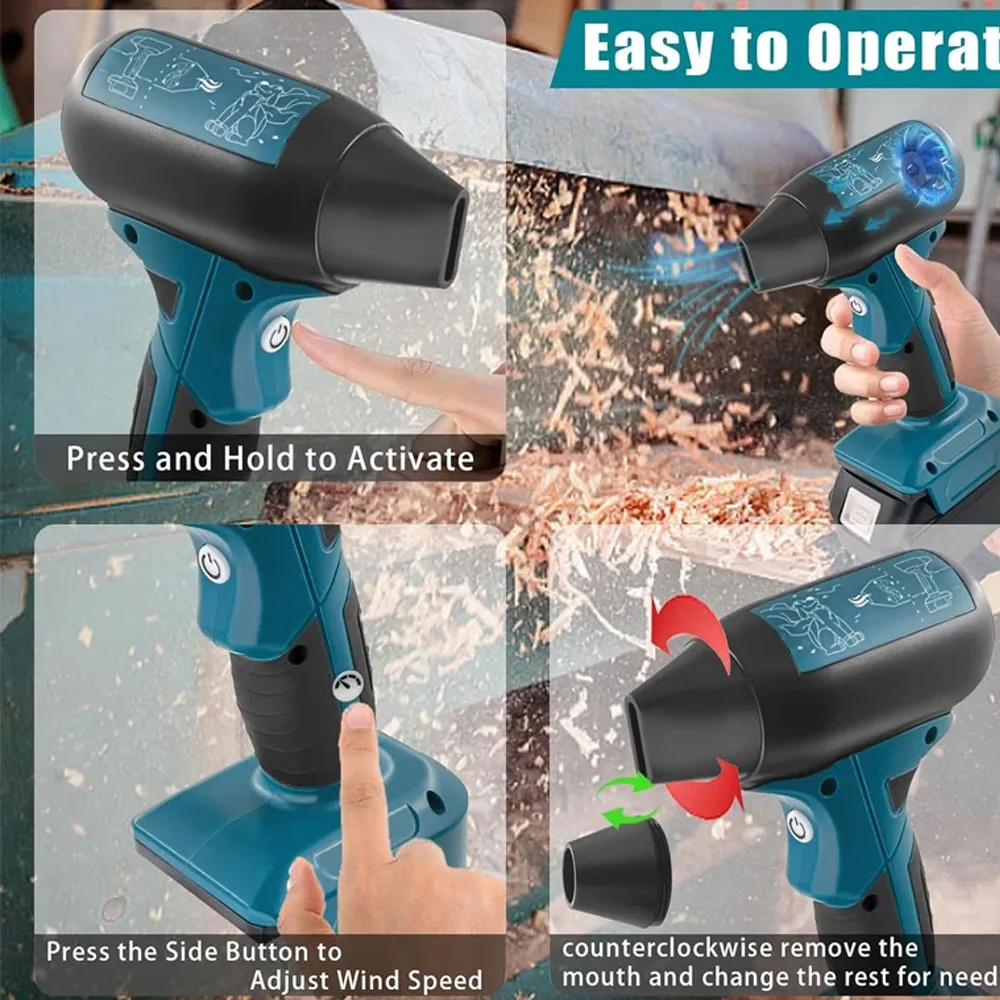 Easy to Operat

Press and Hold to Activate

Press the Side Button to Adjust Wind Speed

counterclockwise remove the mouth and change the rest for need