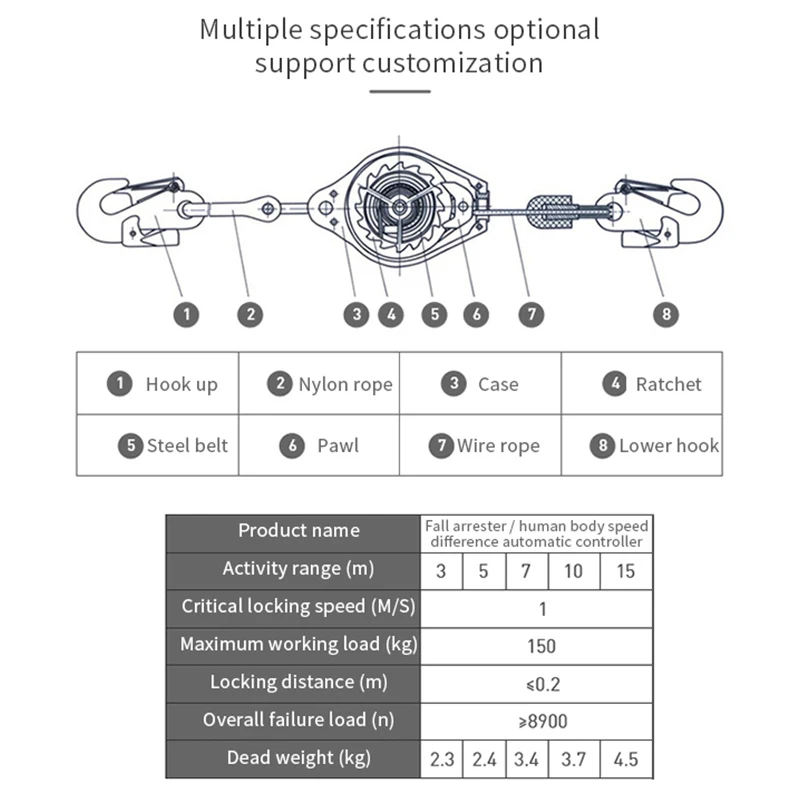 Multiple specifications optional support customization

1 2 3 4 5 6 7 8

| 1 Hook up | 2 Nylon rope | 3 Case | 4 Ratchet |
|---|---|---|---|
| 5 Steel belt | 6 Pawl | 7 Wire rope | 8 Lower hook |

| Product name | Fall arrester / human body speed difference automatic controller | | | | |
|---|---|---|---|---|---|
| Activity range (m) | 3 | 5 | 7 | 10 | 15 |
| Critical locking speed (M/S) | 1 | | | | |
| Maximum working load (kg) | 150 | | | | |
| Locking distance (m) | ≤0.2 | | | | |
| Overall failure load (n) | ≥8900 | | | | |
| Dead weight (kg) | 2.3 | 2.4 | 3.4 | 3.7 | 4.5 |