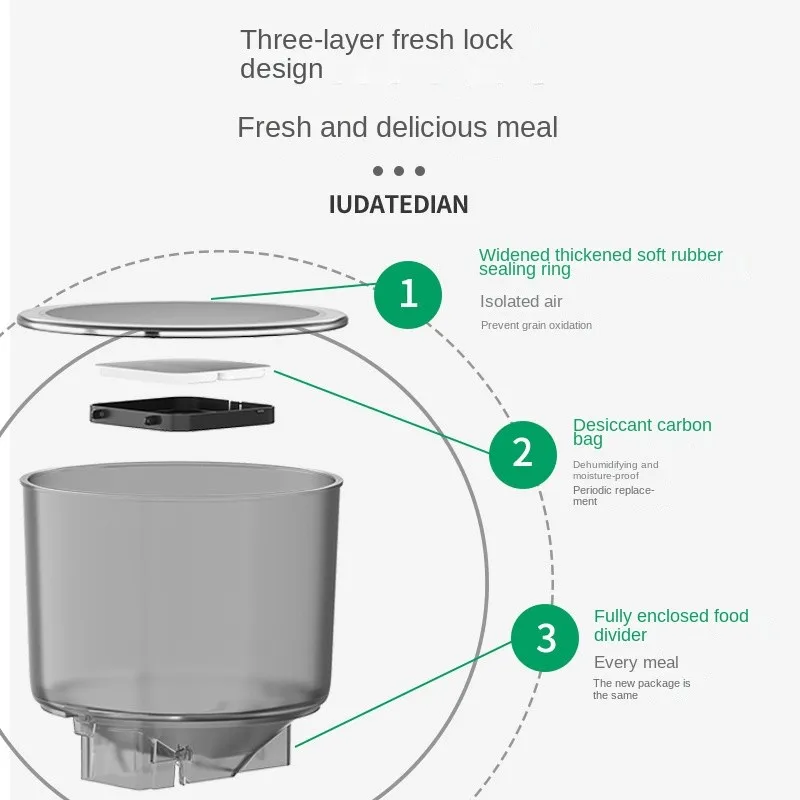 Three-layer fresh lock design

Fresh and delicious meal

IUDATEDIAN

1

Widened thickened soft rubber sealing ring

Isolated air

Prevent grain oxidation

2

Desiccant carbon bag

Dehumidifying and moisture-proof

Periodic replacement

3

Fully enclosed food divider

Every meal

The new package is the same