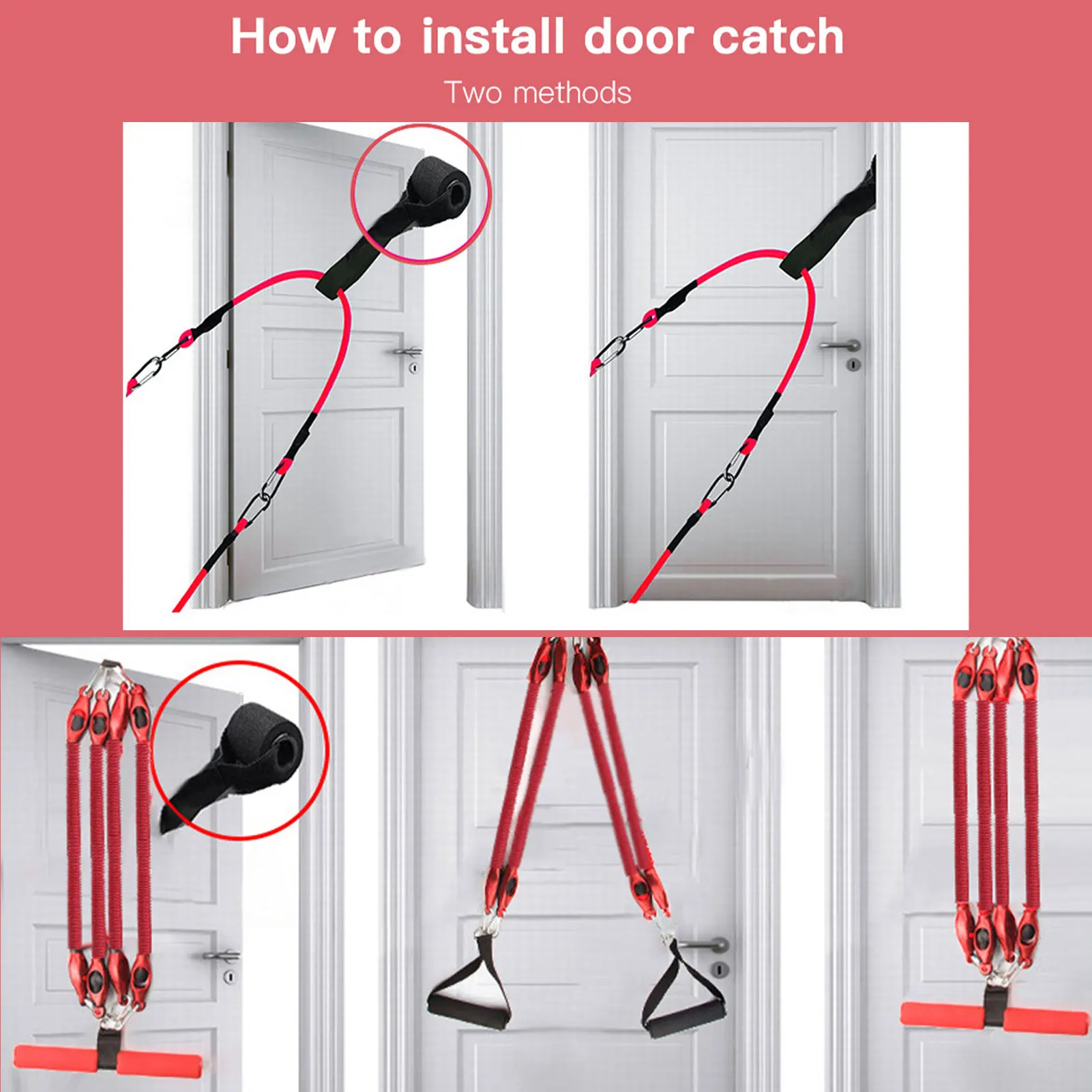 How to install door catch

Two methods