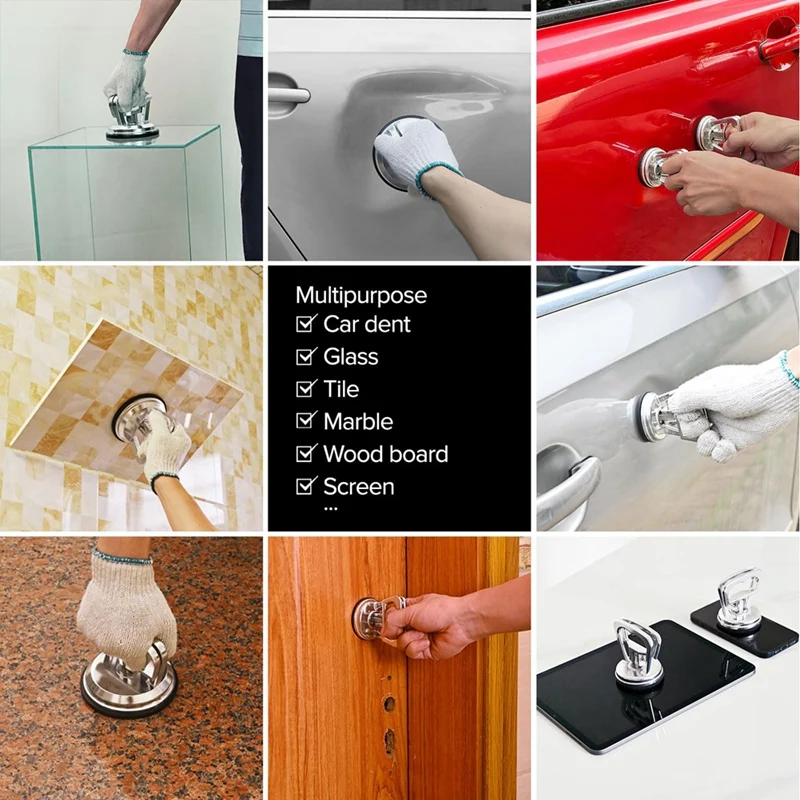 Multipurpose
☑ Car dent
☑ Glass
☑ Tile
☑ Marble
☑ Wood board
☑ Screen
...