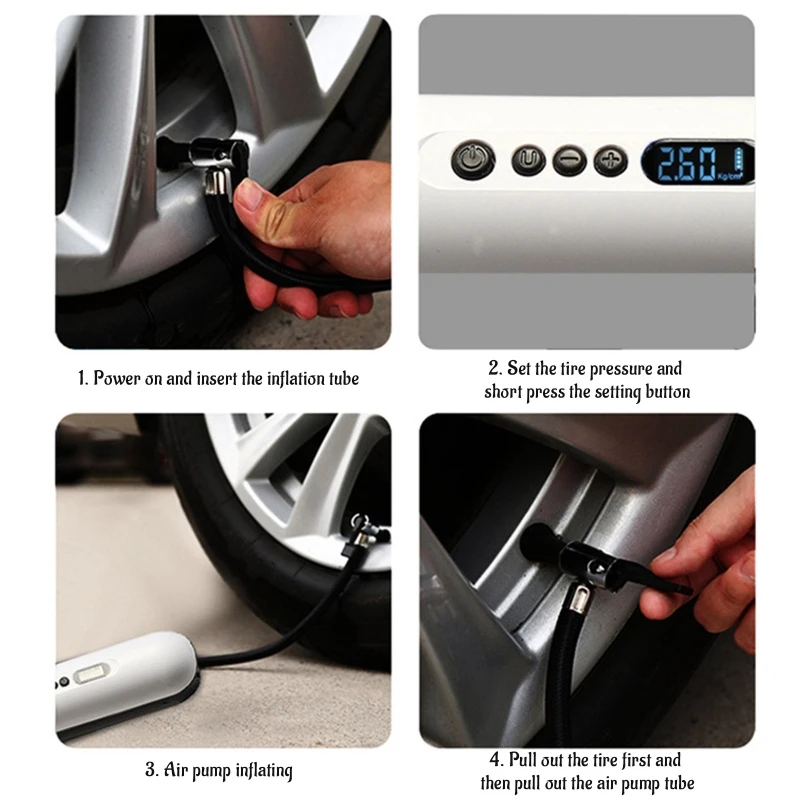 2.60 Kg/cm²

1. Power on and insert the inflation tube

2. Set the tire pressure and short press the setting button

3. Air pump inflating

4. Pull out the tire first and then pull out the air pump tube