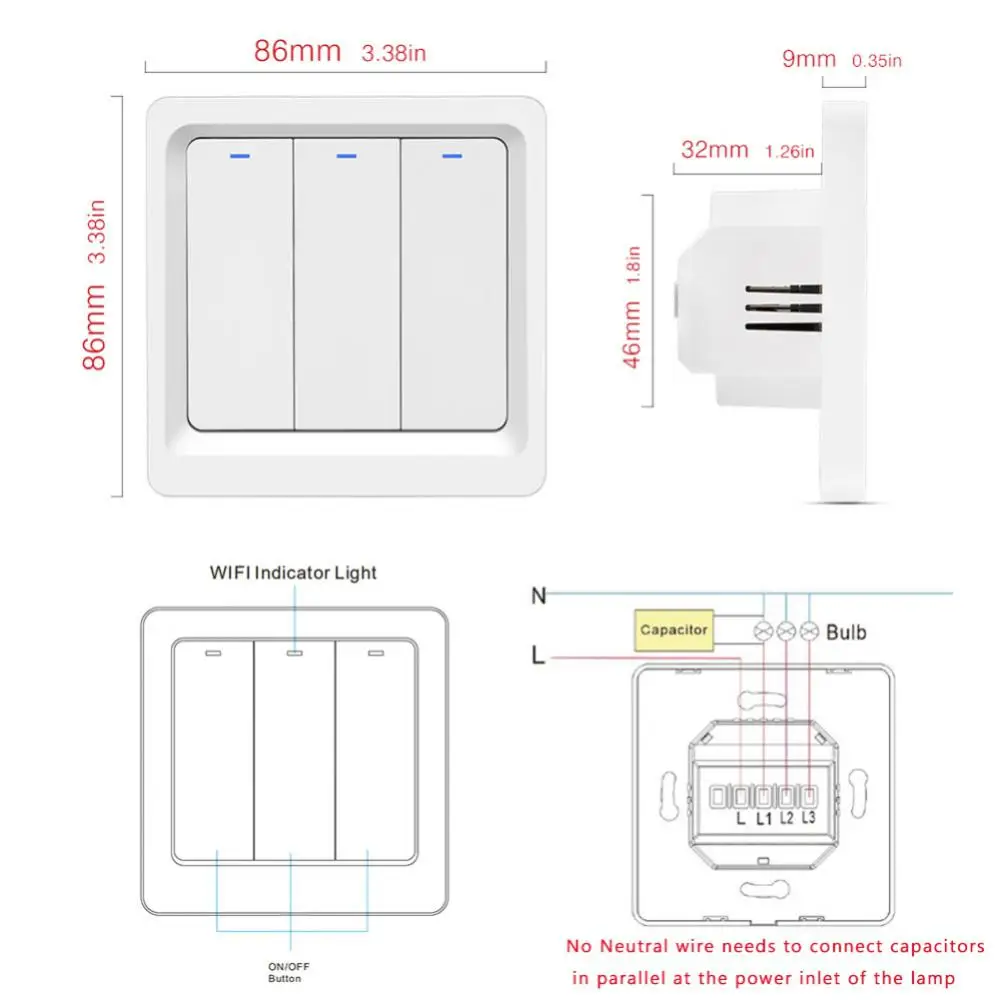 86mm 3.38in

86mm 3.38in

9mm 0.35in

32mm 1.26in

46mm 1.8in

WIFI Indicator Light

ON/OFF Button

N

Capacitor

Bulb

L

L L1 L2 L3

No Neutral wire needs to connect capacitors in parallel at the power inlet of the lamp