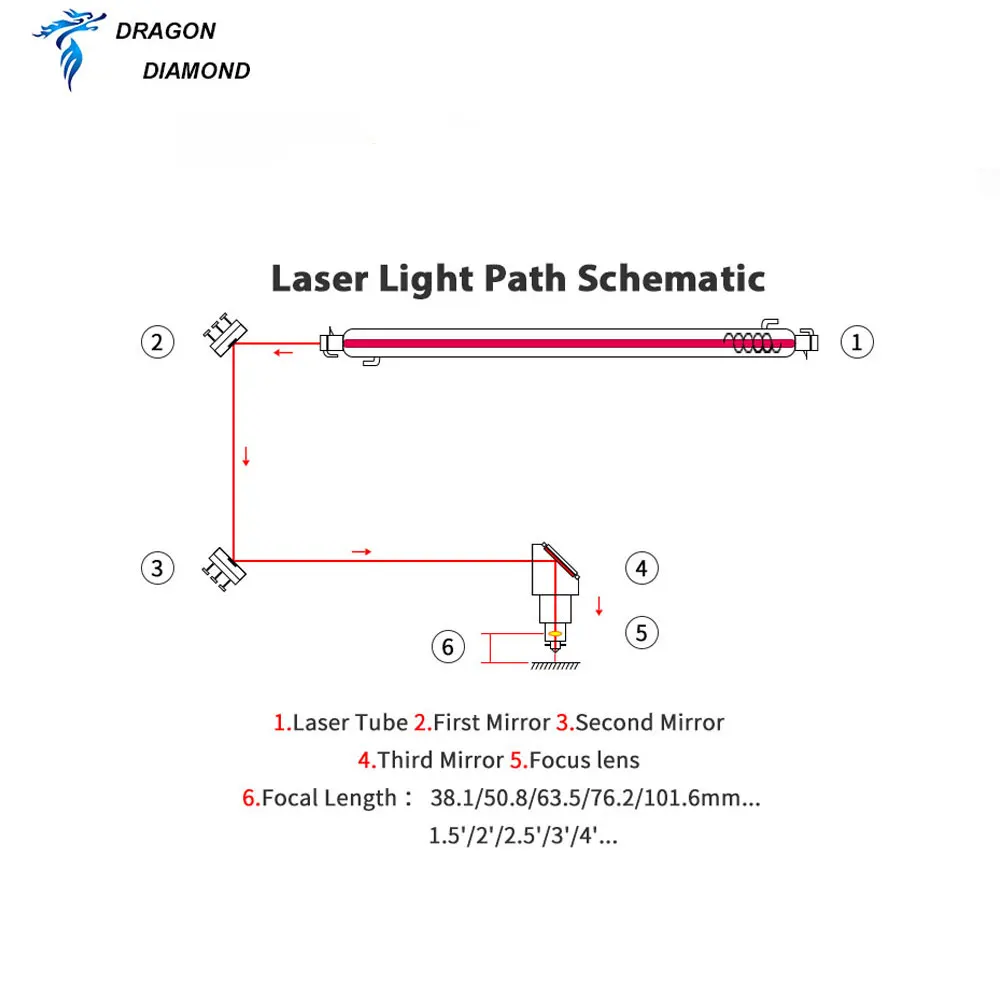 DRAGON
DIAMOND

Laser Light Path Schematic

② ①

③ ④

⑤

⑥

1.Laser Tube 2.First Mirror 3.Second Mirror
4.Third Mirror 5.Focus lens
6.Focal Length： 38.1/50.8/63.5/76.2/101.6mm...
1.5'/2'/2.5'/3'/4'...