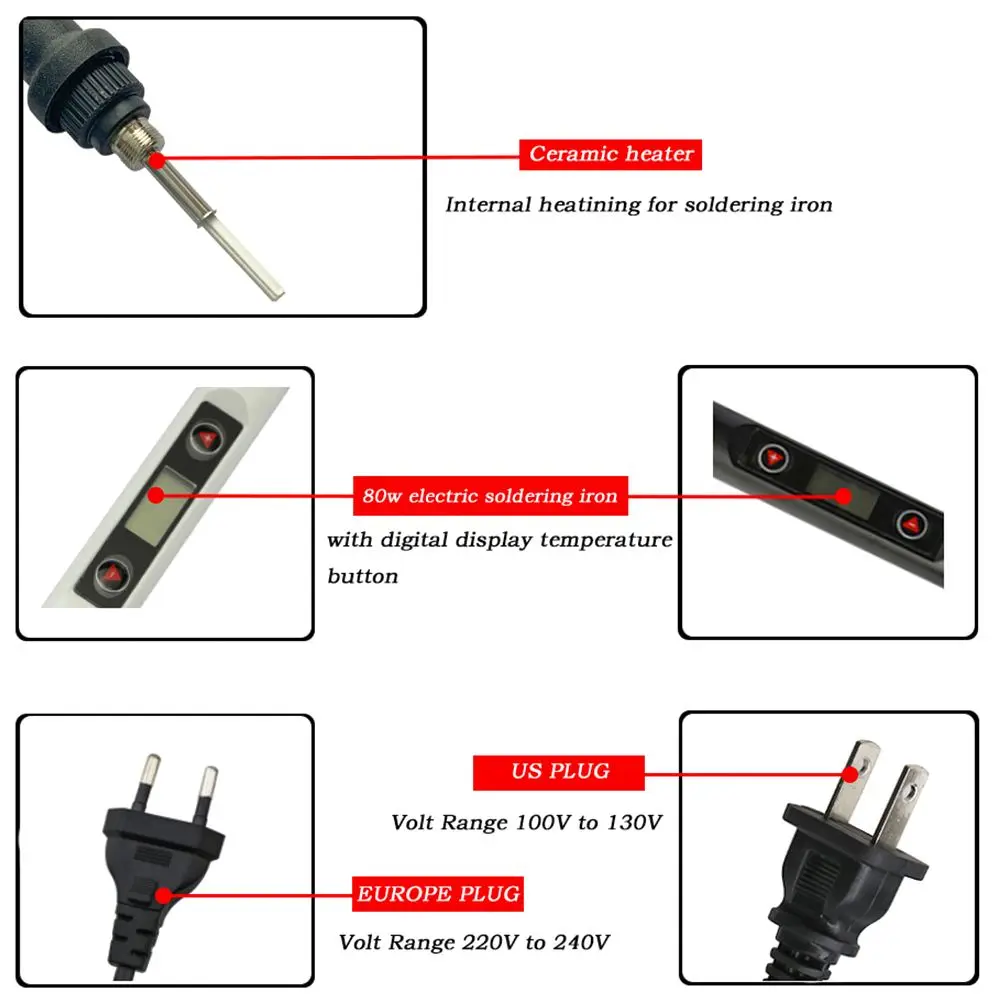 Ceramic heater

Internal heatining for soldering iron

80w electric soldering iron

with digital display temperature button

US PLUG

Volt Range 100V to 130V

EUROPE PLUG

Volt Range 220V to 240V