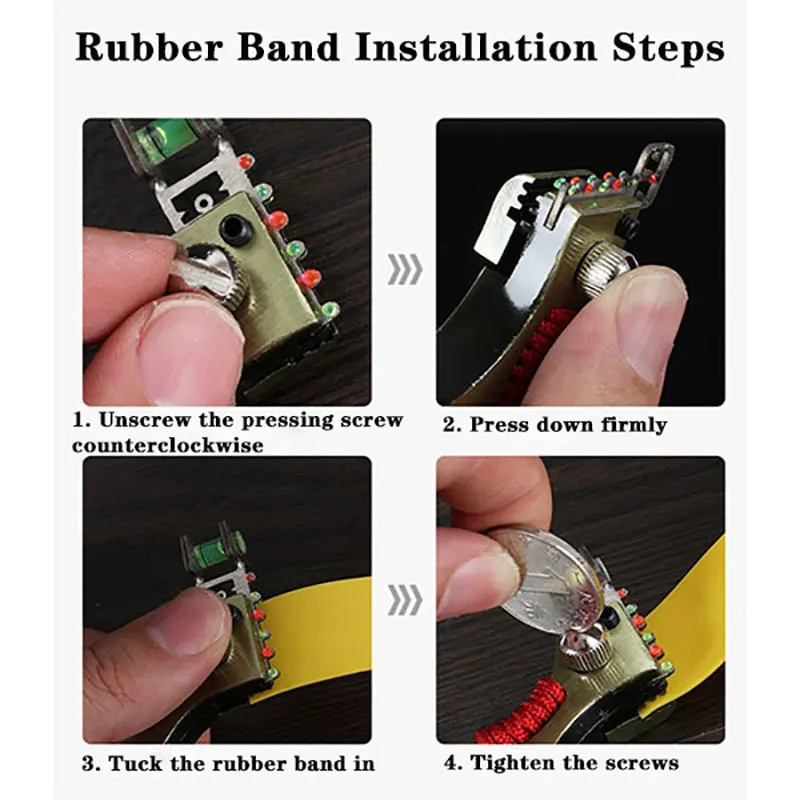 Rubber Band Installation Steps

1. Unscrew the pressing screw counterclockwise

2. Press down firmly

3. Tuck the rubber band in

4. Tighten the screws