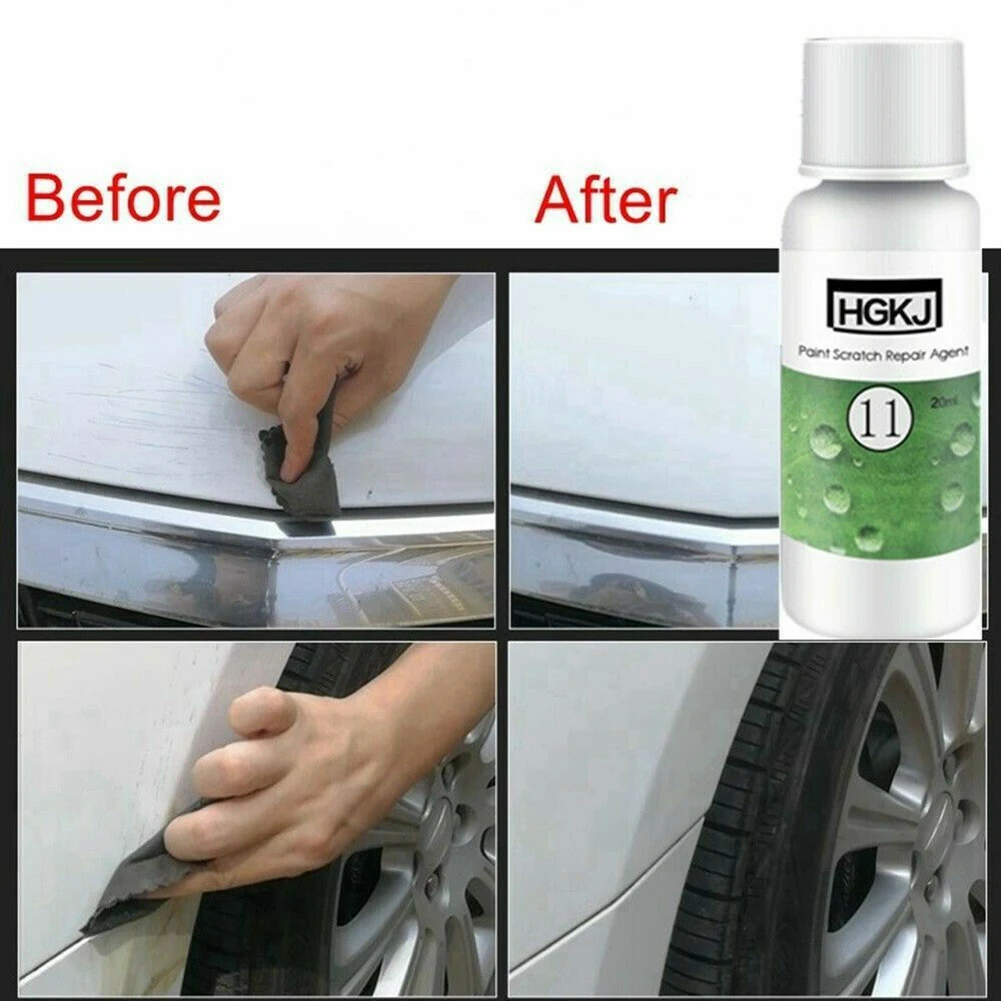 Before

After

HGKJ

Paint Scratch Repair Agent

11

20ml