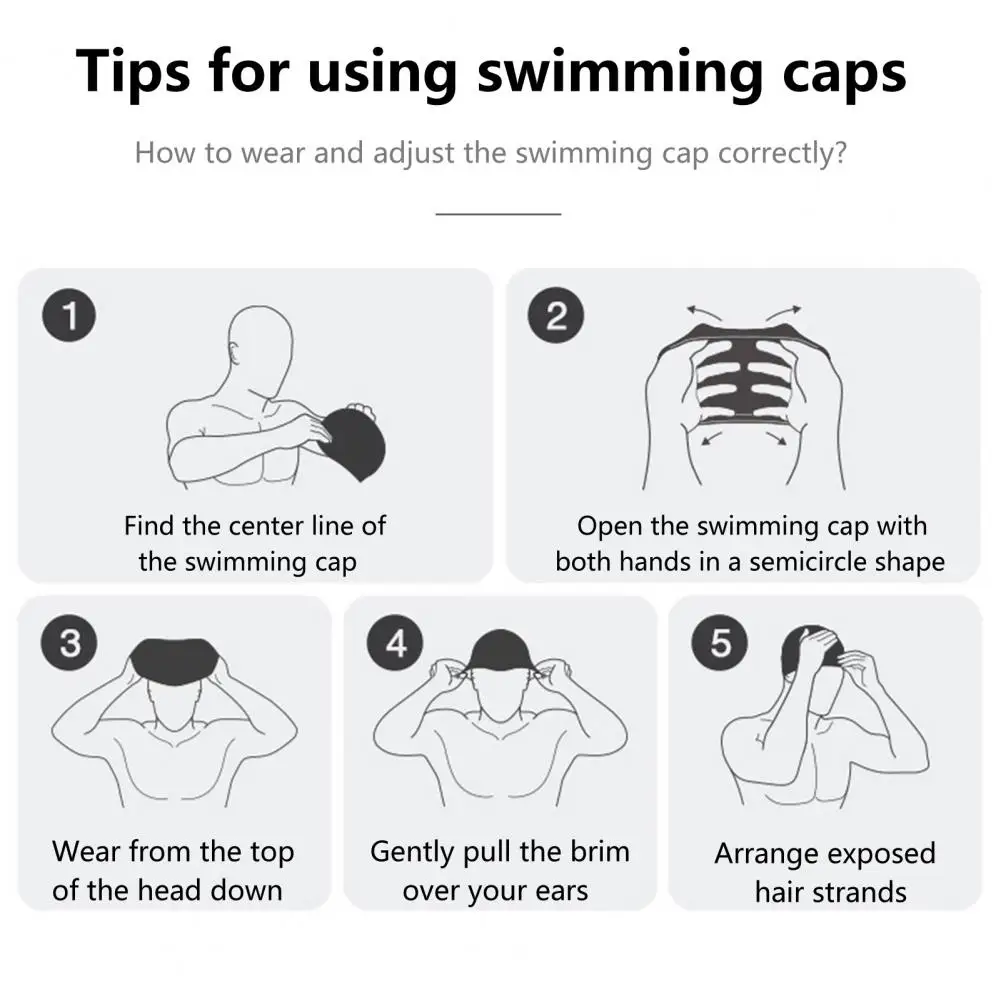 Tips for using swimming caps

How to wear and adjust the swimming cap correctly?

1

Find the center line of the swimming cap

2

Open the swimming cap with both hands in a semicircle shape

3

Wear from the top of the head down

4

Gently pull the brim over your ears

5

Arrange exposed hair strands