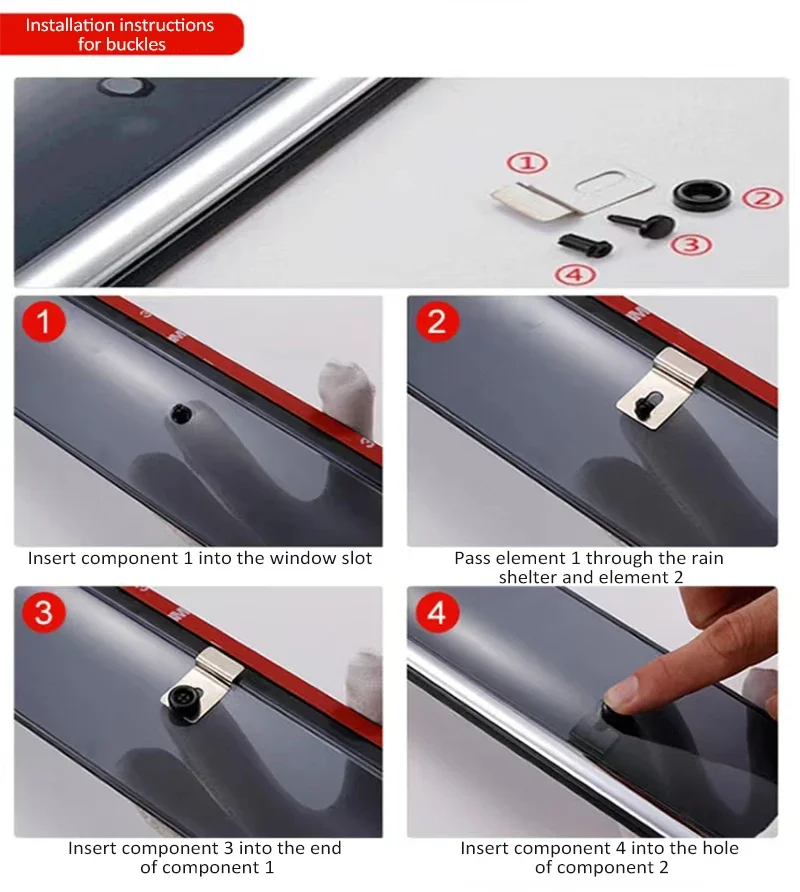 Installation instructions for buckles

①
②
③
④

1

Insert component 1 into the window slot

2

Pass element 1 through the rain shelter and element 2

3

Insert component 3 into the end of component 1

4

Insert component 4 into the hole of component 2