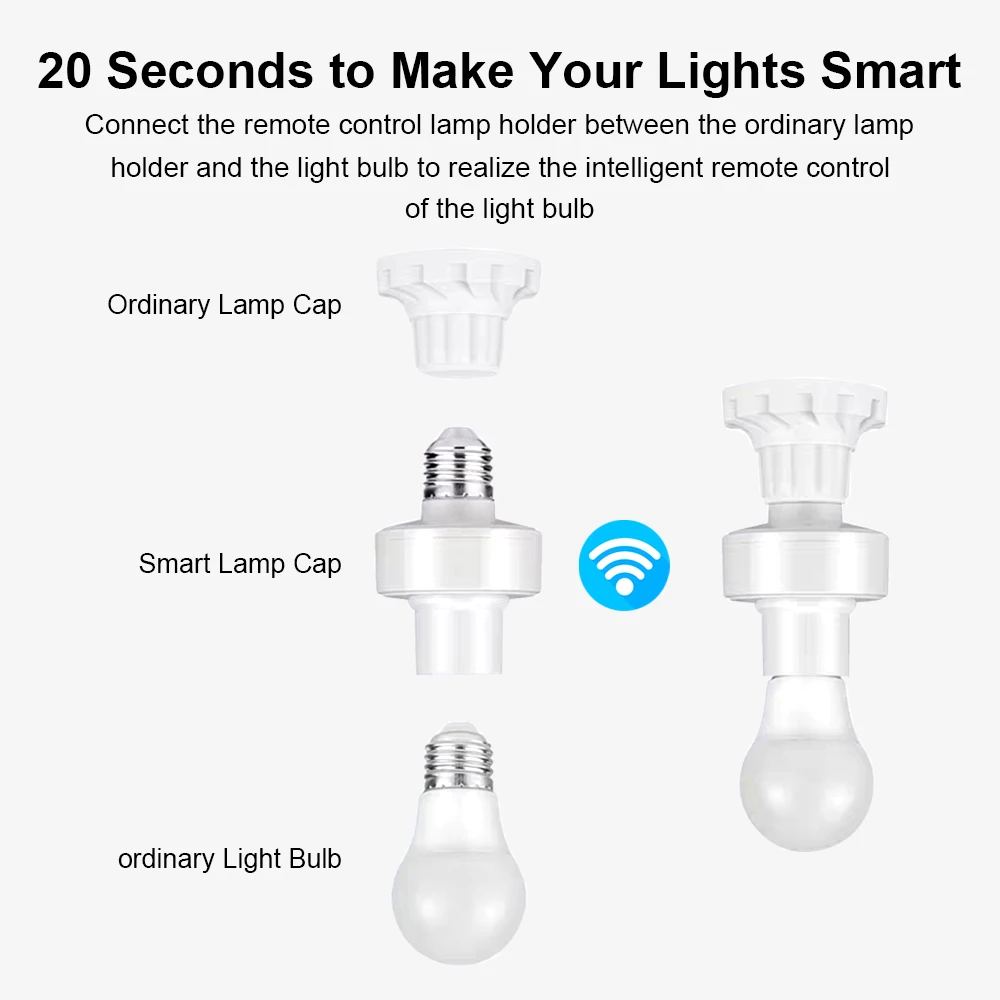 20 Seconds to Make Your Lights Smart

Connect the remote control lamp holder between the ordinary lamp holder and the light bulb to realize the intelligent remote control of the light bulb

Ordinary Lamp Cap

Smart Lamp Cap

ordinary Light Bulb