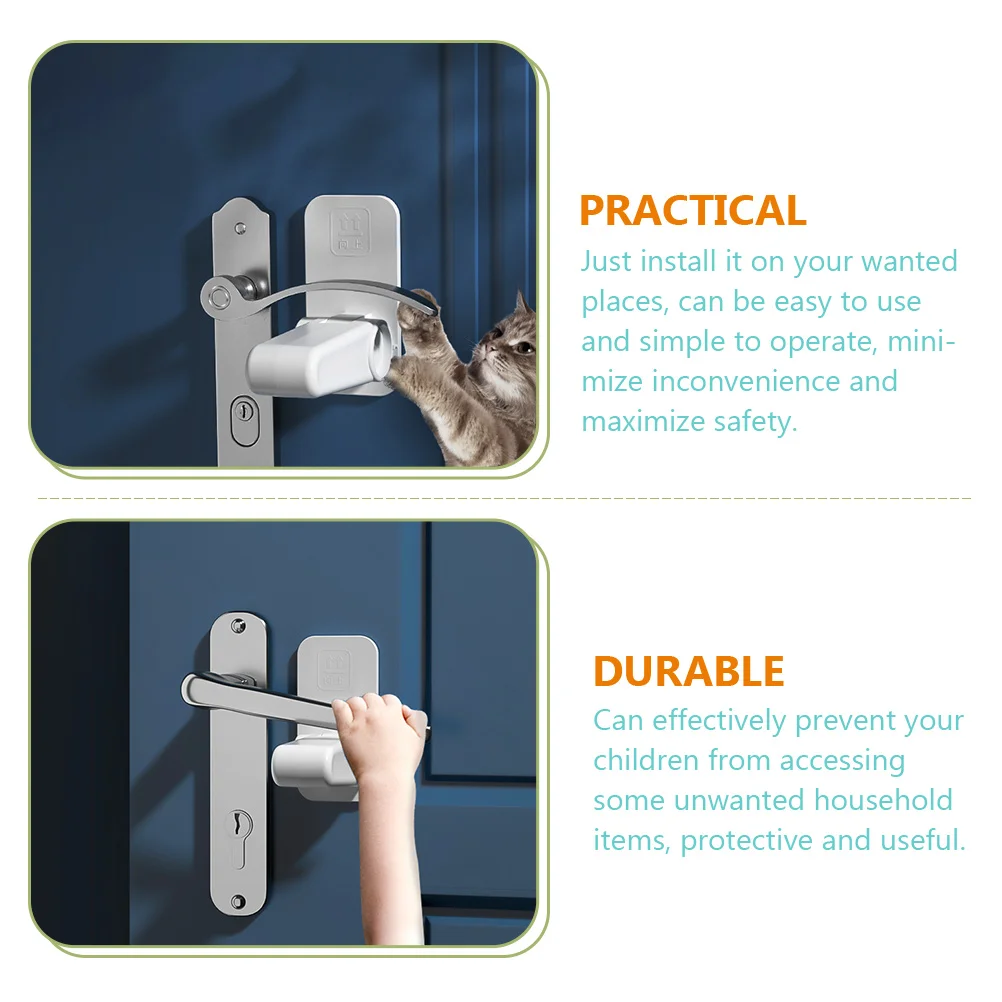 PRACTICAL

Just install it on your wanted places, can be easy to use and simple to operate, minimize inconvenience and maximize safety.

DURABLE

Can effectively prevent your children from accessing some unwanted household items, protective and useful.