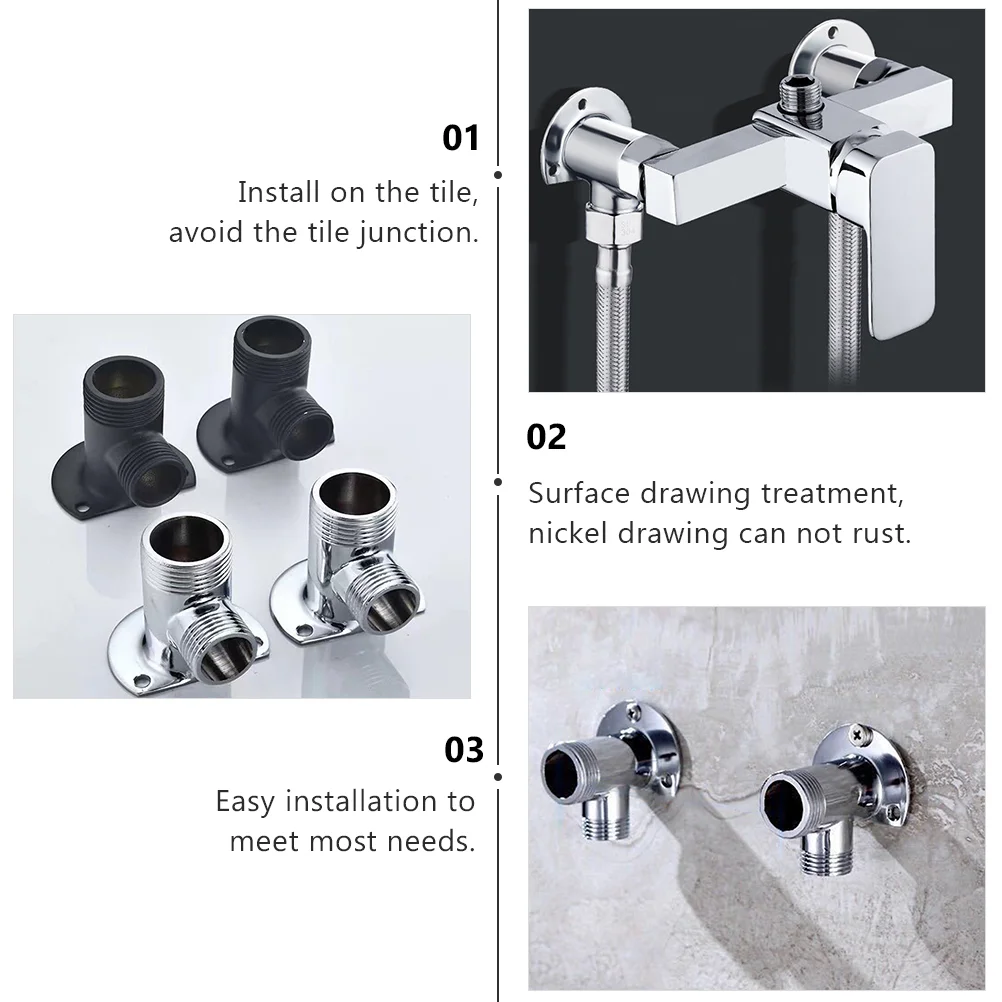 01
Install on the tile, avoid the tile junction.

02
Surface drawing treatment, nickel drawing can not rust.

03
Easy installation to meet most needs.