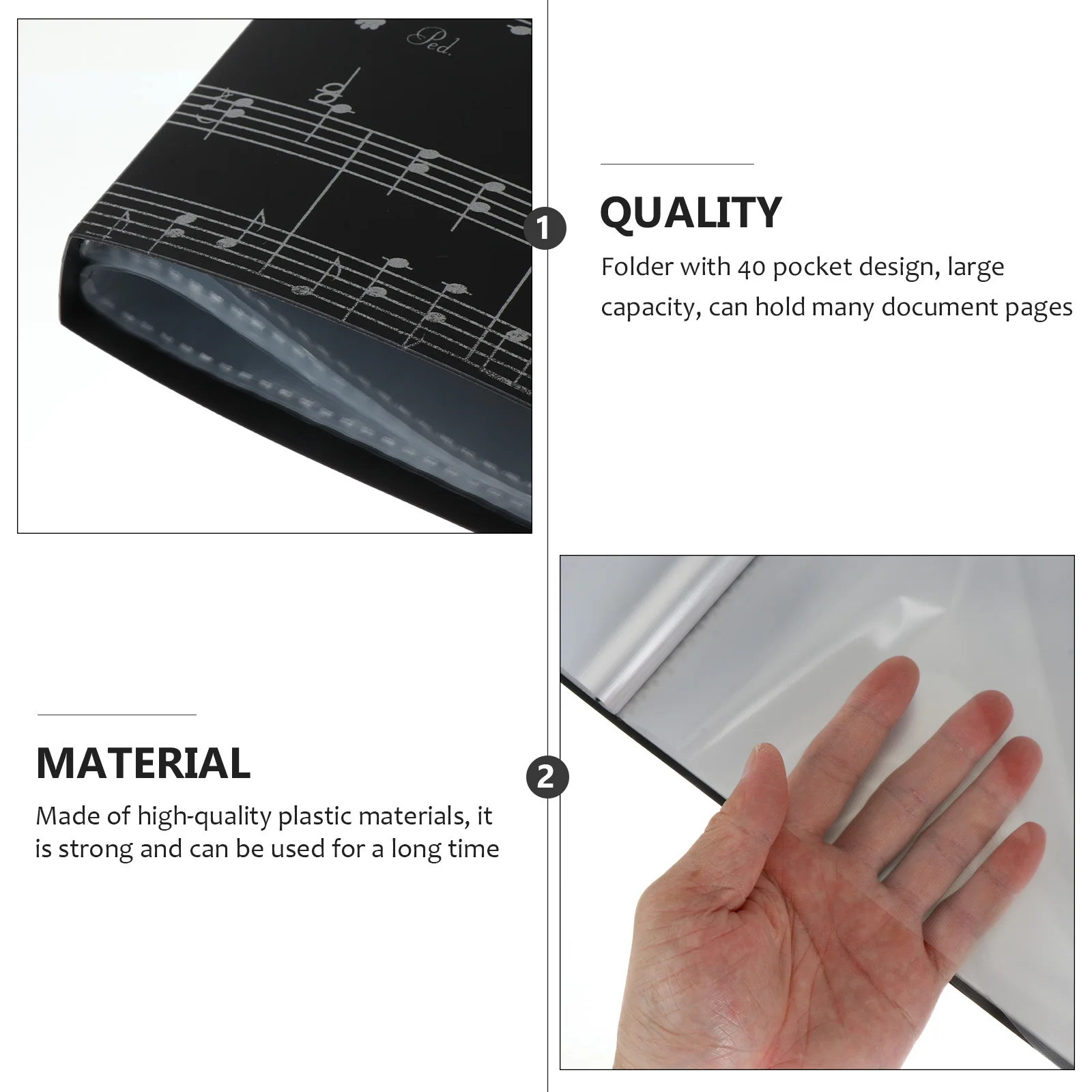 Ped.

1

QUALITY

Folder with 40 pocket design, large capacity, can hold many document pages

MATERIAL

Made of high-quality plastic materials, it is strong and can be used for a long time

2